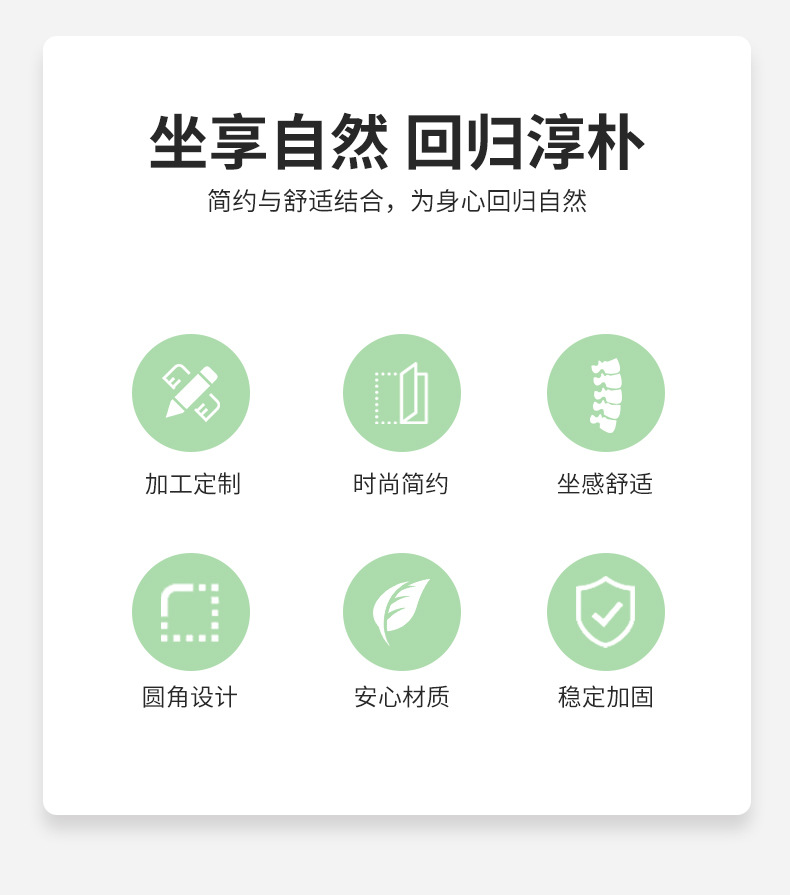 坐享自然 回归淳朴

简约与舒适结合，为身心回归自然

加工定制

时尚简约

坐感舒适

圆角设计

安心材质

稳定加固