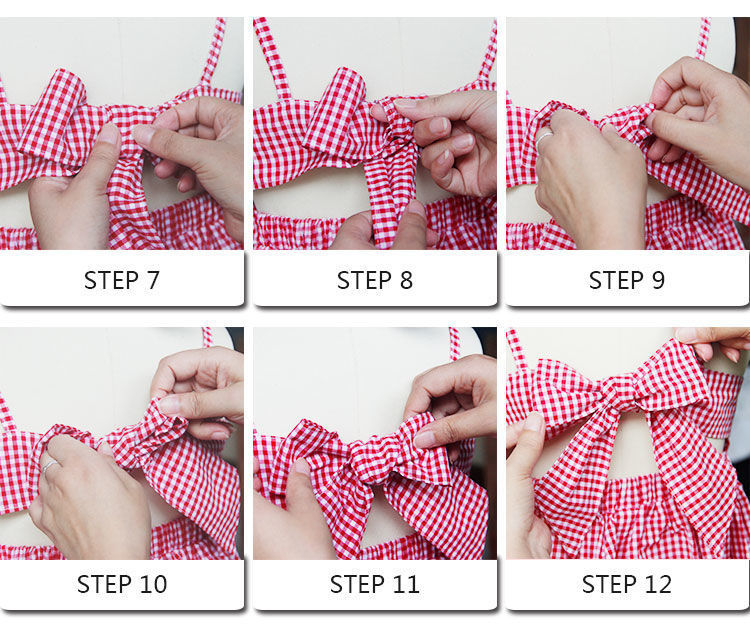 STEP 7

STEP 8

STEP 9

STEP 10

STEP 11

STEP 12