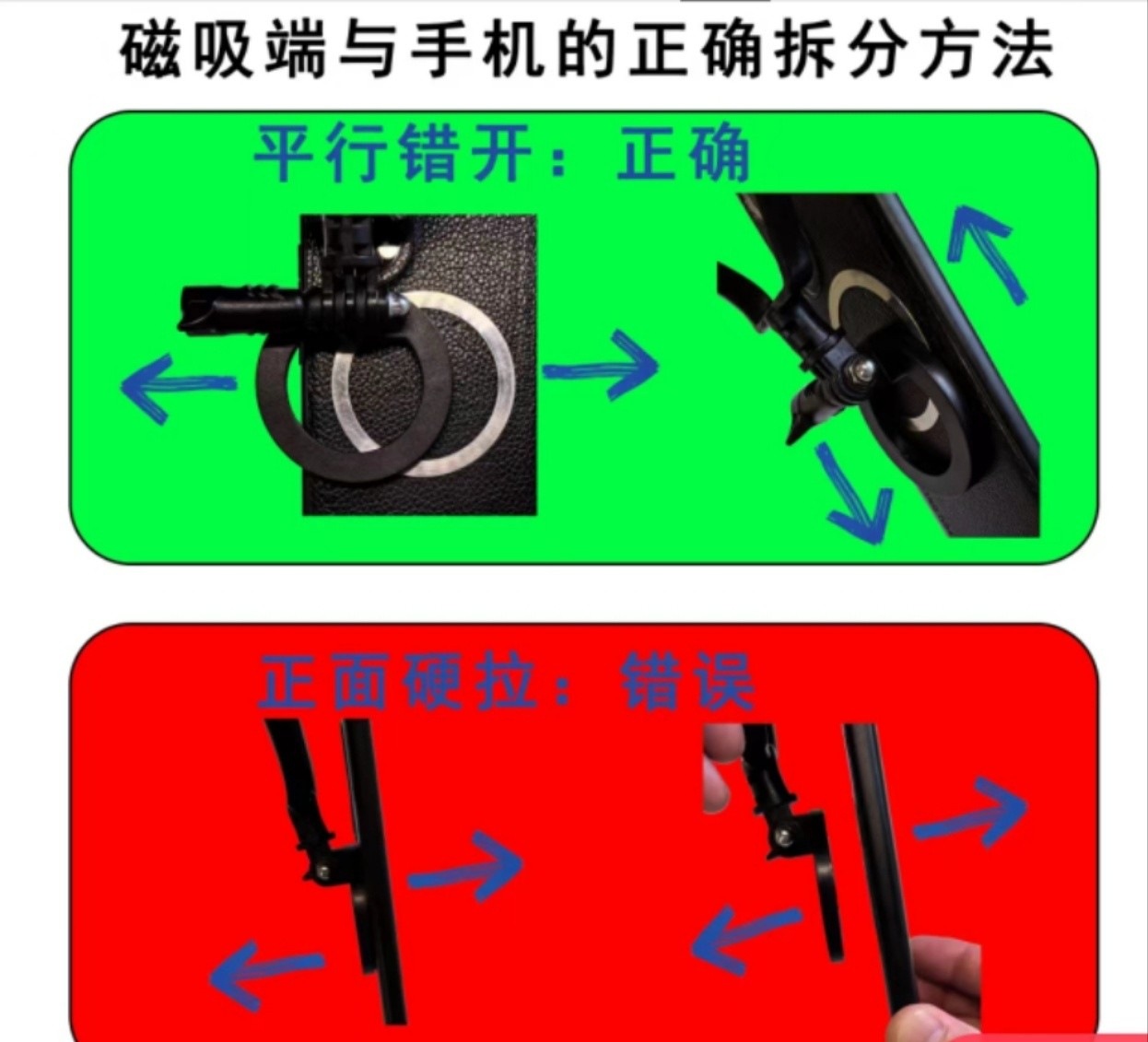 磁吸端与手机的正确拆分方法

平行错开：正确

正面硬拉：错误