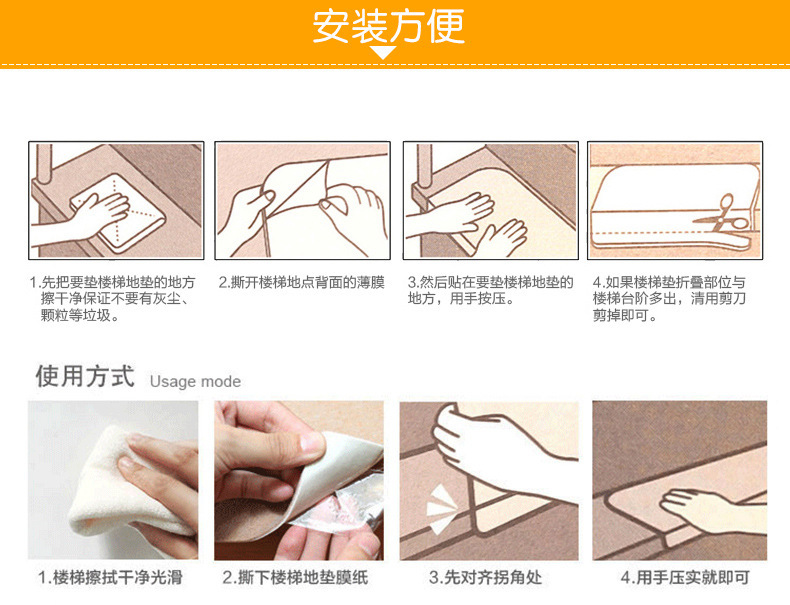 安装方便

1.先把要垫楼梯地垫的地方擦干净保证不要有灰尘、颗粒等垃圾。

2.撕开楼梯地点背面的薄膜

3.然后贴在要垫楼梯地垫的地方，用手按压。

4.如果楼梯垫折叠部位与楼梯台阶多出，清用剪刀剪掉即可。

使用方式 Usage mode

1.楼梯擦拭干净光滑

2.撕下楼梯地垫膜纸

3.先对齐拐角处

4.用手压实就即可