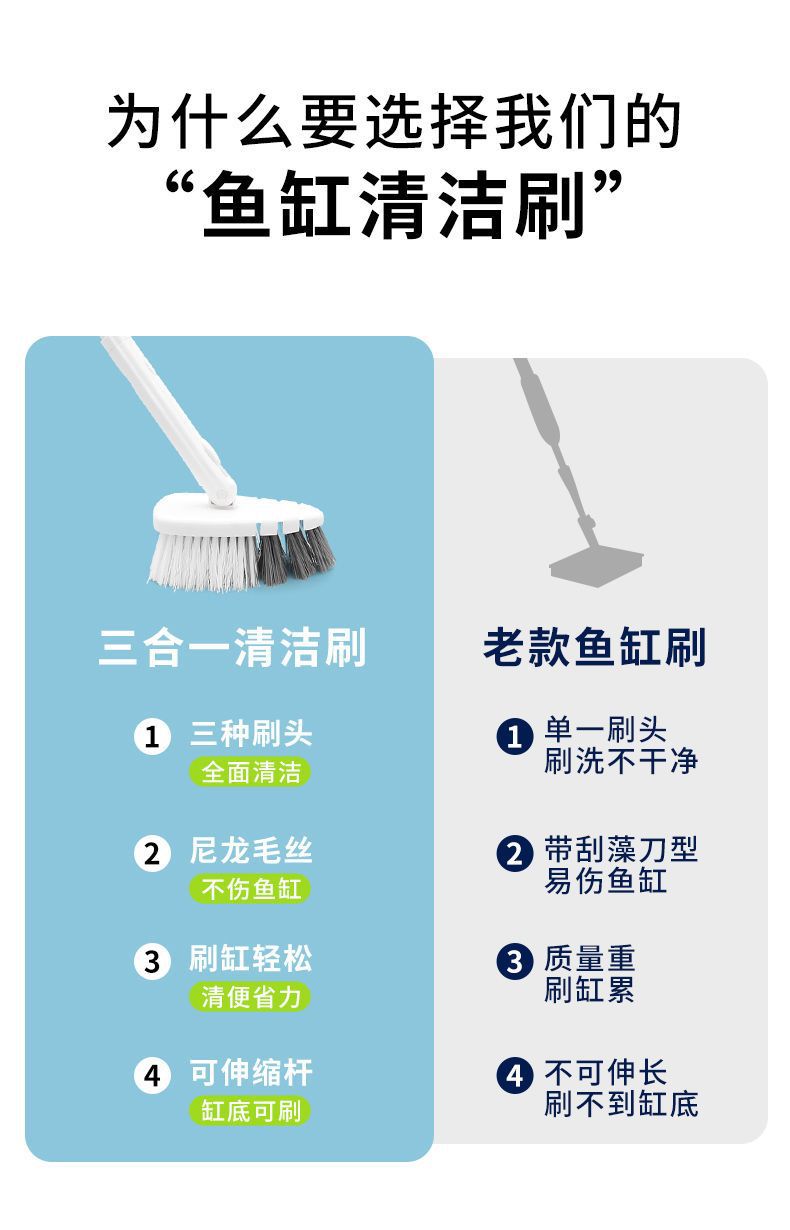 为什么要选择我们的
“鱼缸清洁刷”

三合一清洁刷

1 三种刷头
全面清洁

2 尼龙毛丝
不伤鱼缸

3 刷缸轻松
清便省力

4 可伸缩杆
缸底可刷

老款鱼缸刷

1 单一刷头
刷洗不干净

2 带刮藻刀型
易伤鱼缸

3 质量重
刷缸累

4 不可伸长
刷不到缸底