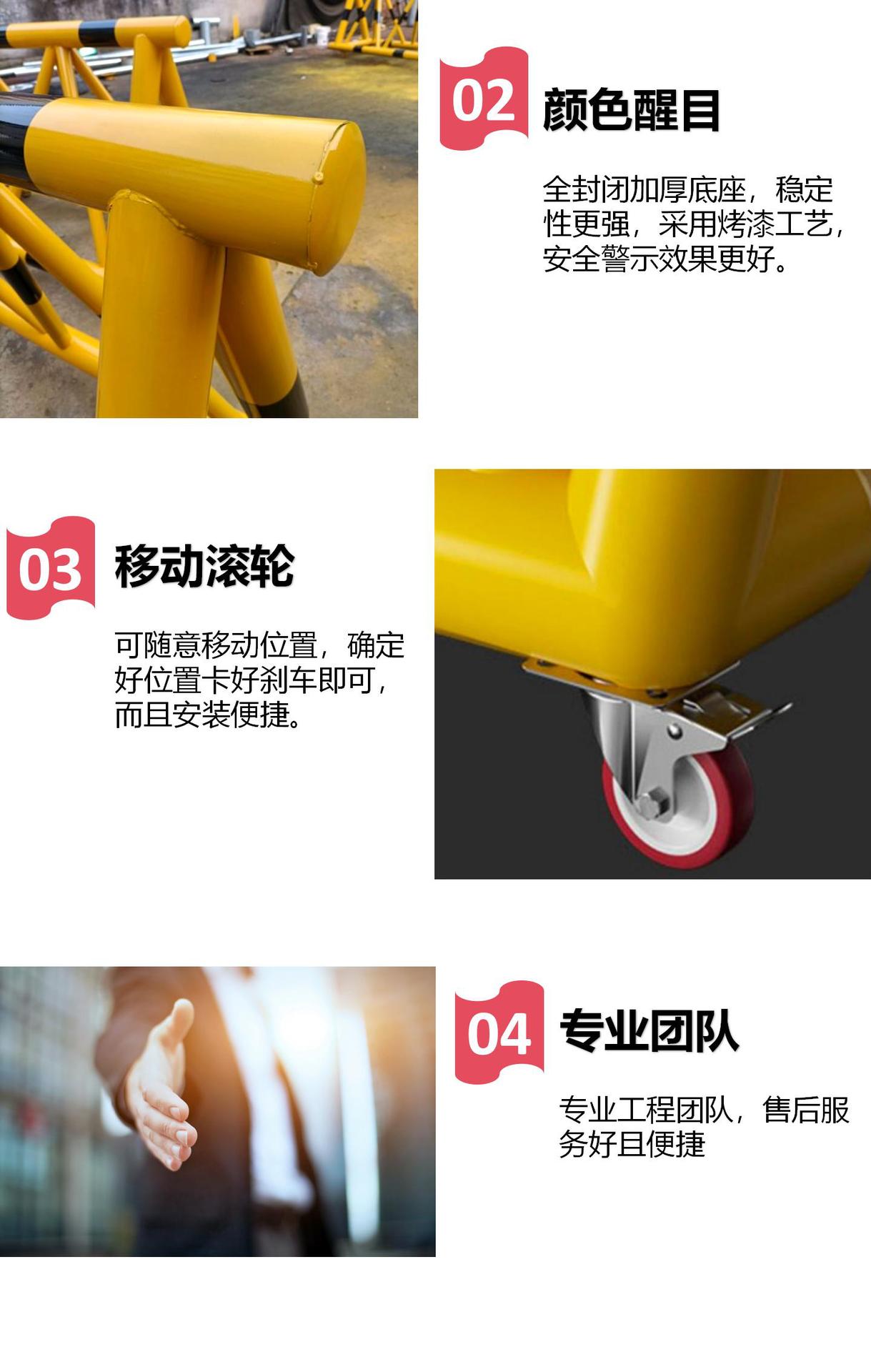 02 颜色醒目

全封闭加厚底座，稳定性更强，采用烤漆工艺，安全警示效果更好。

03 移动滚轮

可随意移动位置，确定好位置卡好刹车即可，而且安装便捷。

04 专业团队

专业工程团队，售后服务好且便捷