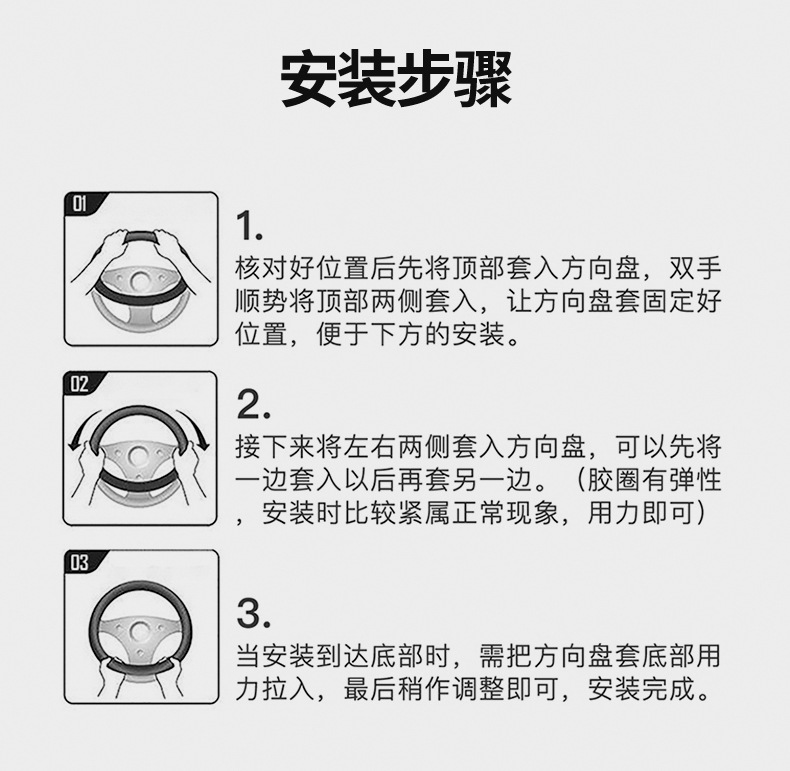 安装步骤

01

1.
核对好位置后先将顶部套入方向盘，双手顺势将顶部两侧套入，让方向盘套固定好位置，便于下方的安装。

02

2.
接下来将左右两侧套入方向盘，可以先将一边套入以后再套另一边。（胶圈有弹性，安装时比较紧属正常现象，用力即可）

03

3.
当安装到达底部时，需把方向盘套底部用力拉入，最后稍作调整即可，安装完成。