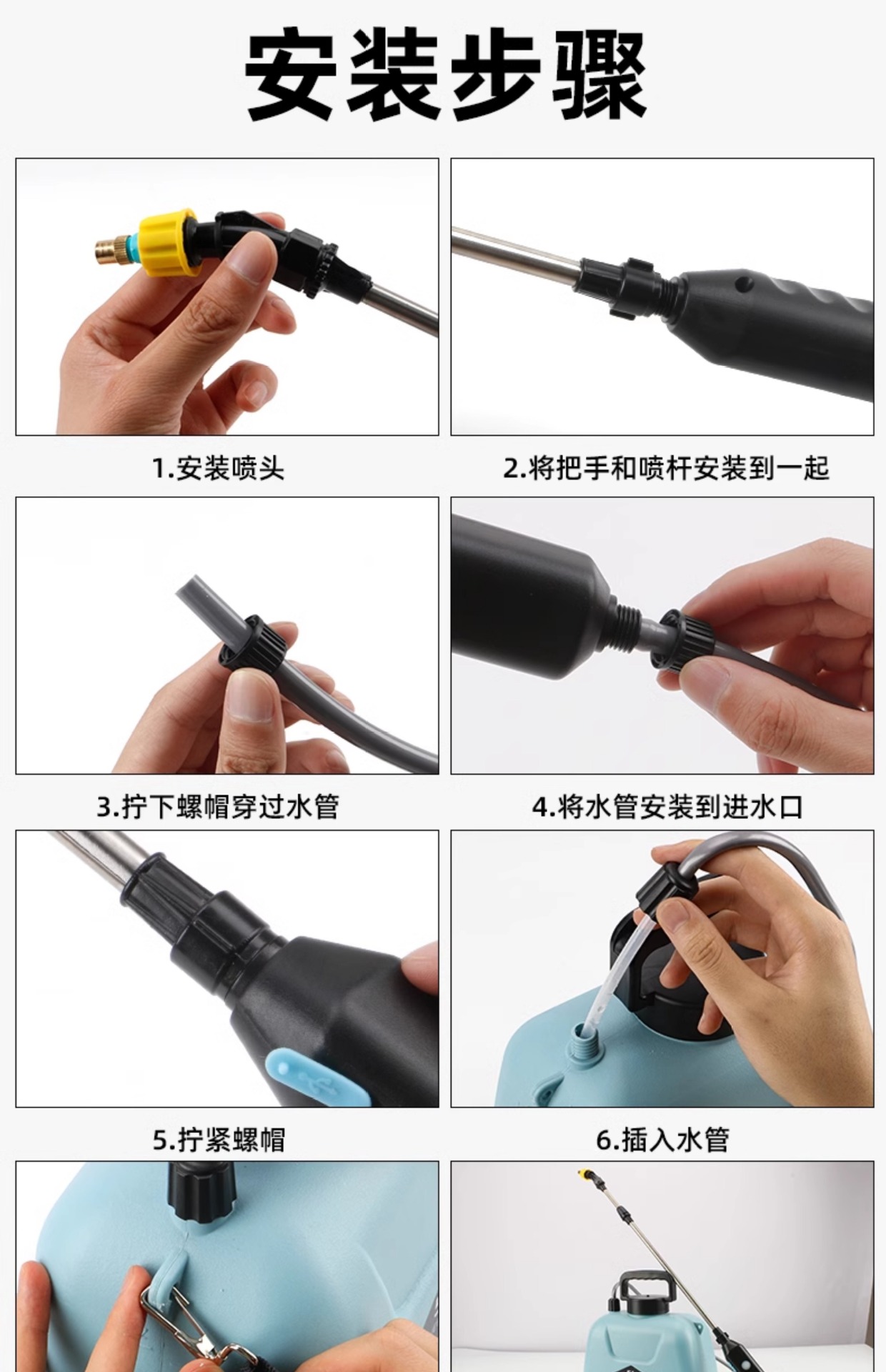 安装步骤

1.安装喷头

2.将把手和喷杆安装到一起

3.拧下螺帽穿过水管

4.将水管安装到进水口

5.拧紧螺帽

6.插入水管