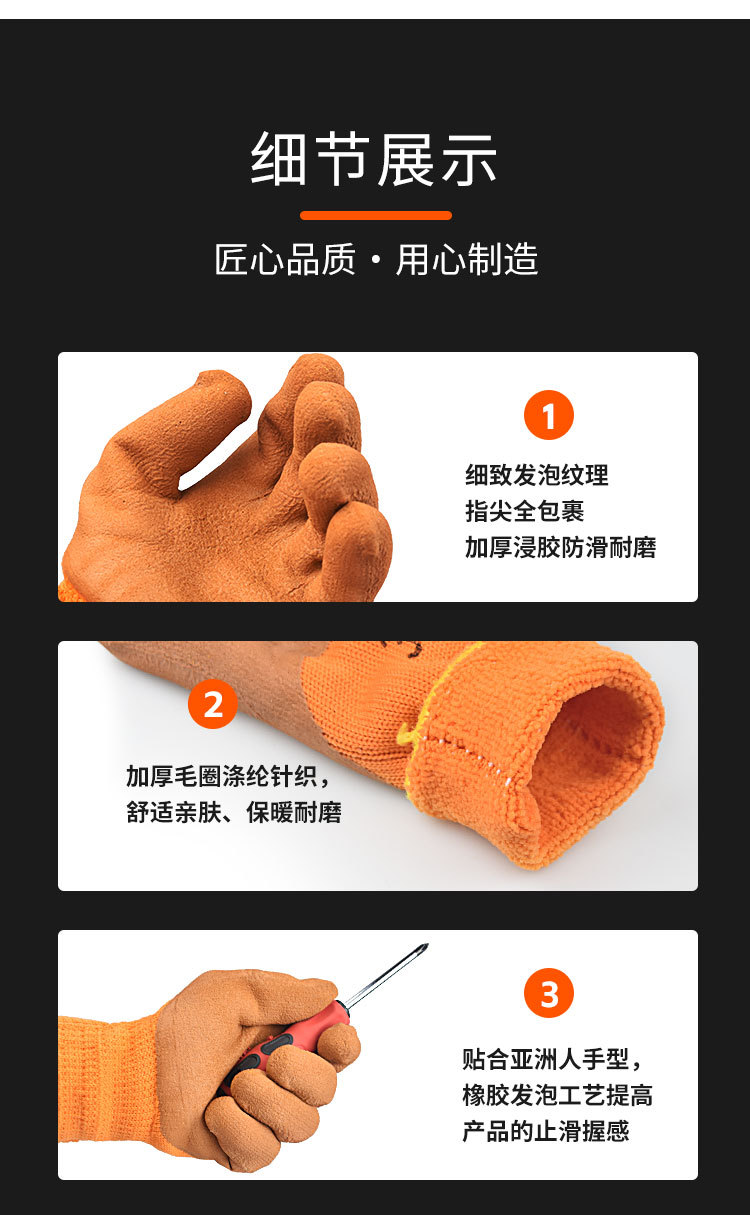 细节展示

匠心品质 · 用心制造

1

细致发泡纹理
指尖全包裹
加厚浸胶防滑耐磨

2

加厚毛圈涤纶针织，
舒适亲肤、保暖耐磨

3

贴合亚洲人手型，
橡胶发泡工艺提高
产品的止滑握感