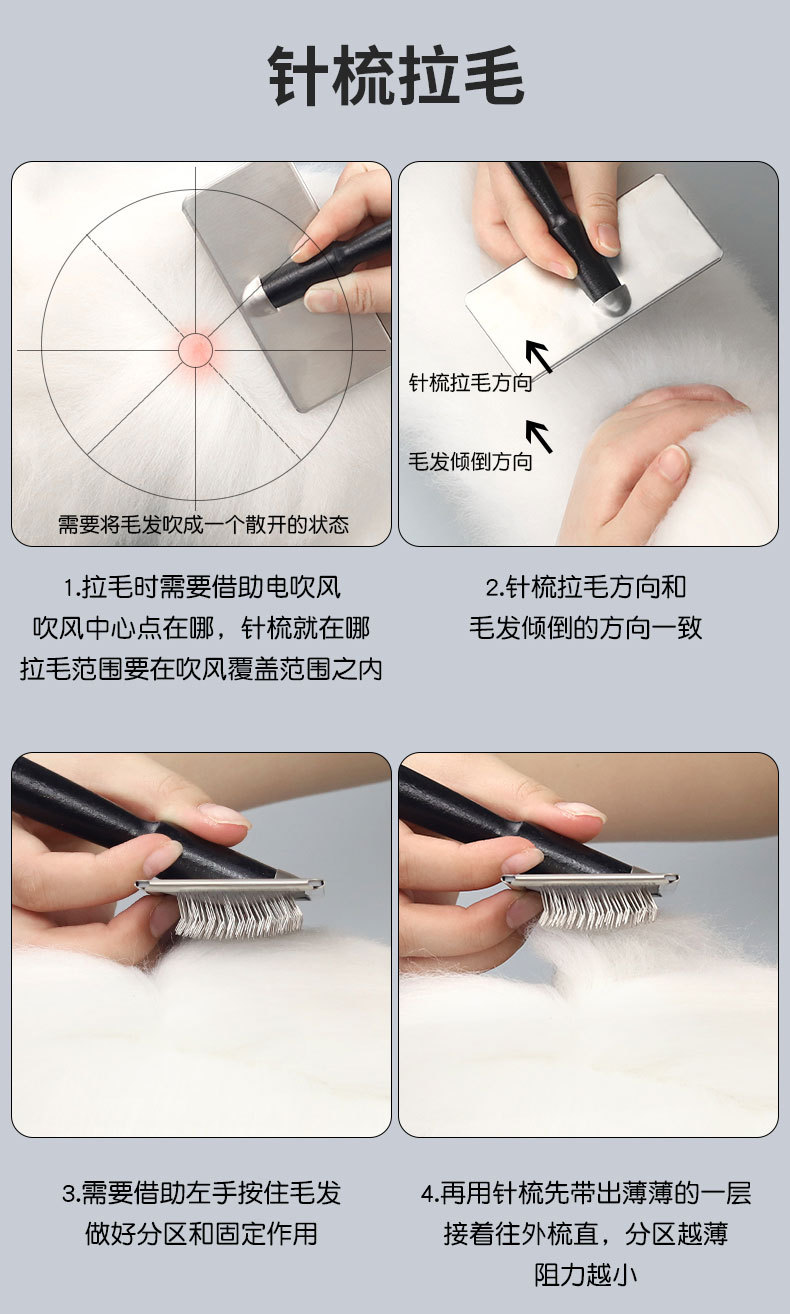 针梳拉毛

需要将毛发吹成一个散开的状态

针梳拉毛方向

毛发倾倒方向

1.拉毛时需要借助电吹风
吹风中心点在哪，针梳就在哪
拉毛范围要在吹风覆盖范围之内

2.针梳拉毛方向和
毛发倾倒的方向一致

3.需要借助左手按住毛发
做好分区和固定作用

4.再用针梳先带出薄薄的一层
接着往外梳直，分区越薄
阻力越小