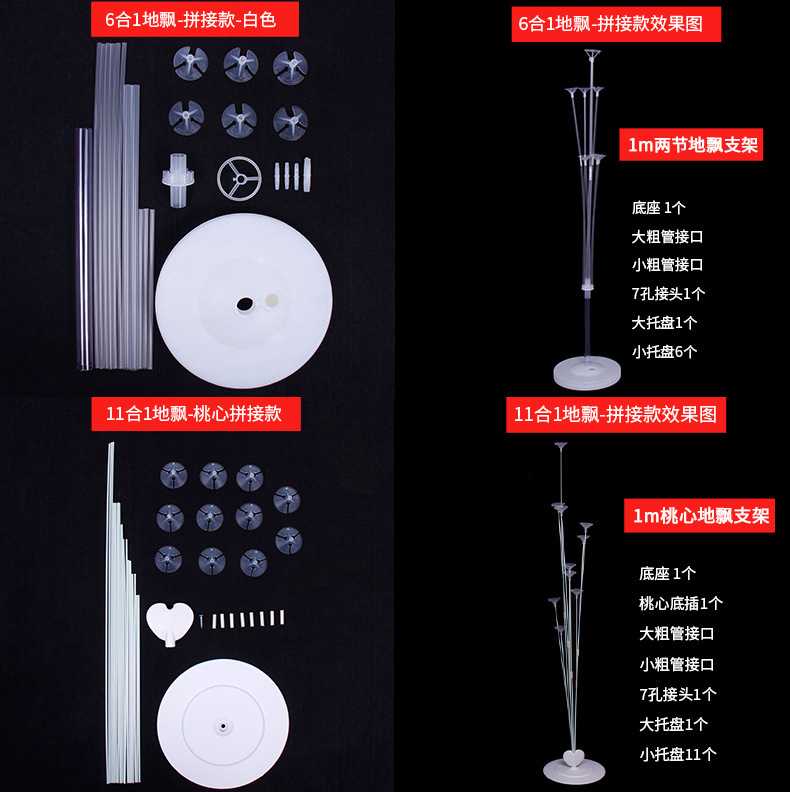 6合1地飘-拼接款-白色

6合1地飘-拼接款效果图

1m两节地飘支架

底座 1个
大粗管接口
小粗管接口
7孔接头1个
大托盘1个
小托盘6个

11合1地飘-桃心拼接款

11合1地飘-拼接款效果图

1m桃心地飘支架

底座 1个
桃心底插1个
大粗管接口
小粗管接口
7孔接头1个
大托盘1个
小托盘11个