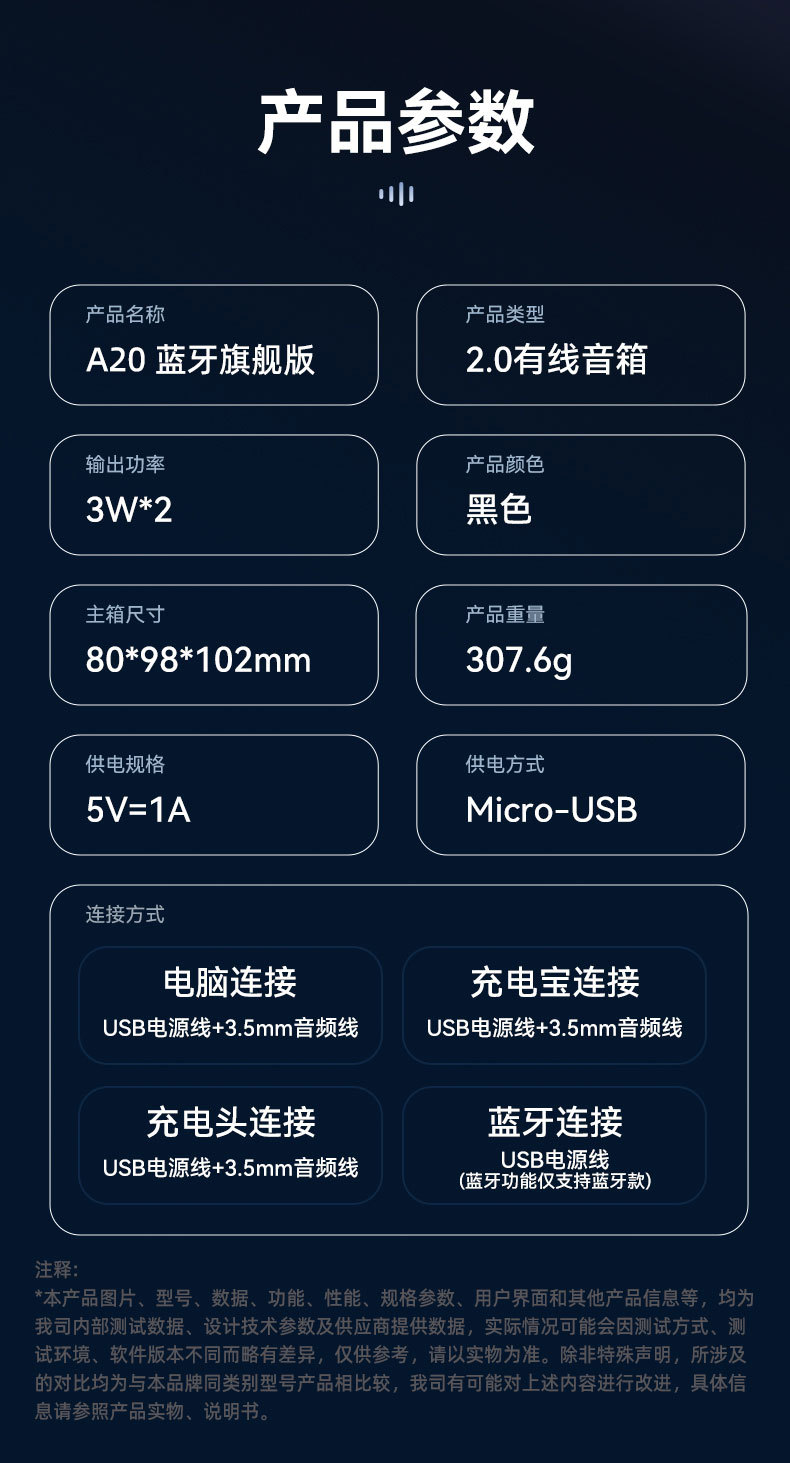 产品参数

产品名称
A20 蓝牙旗舰版

产品类型
2.0有线音箱

输出功率
3W*2

产品颜色
黑色

主箱尺寸
80*98*102mm

产品重量
307.6g

供电规格
5V=1A

供电方式
Micro-USB

连接方式

电脑连接
USB电源线+3.5mm音频线

充电宝连接
USB电源线+3.5mm音频线

充电头连接
USB电源线+3.5mm音频线

蓝牙连接
USB电源线
(蓝牙功能仅支持蓝牙款)

注释:
*本产品图片、型号、数据、功能、性能、规格参数、用户界面和其他产品信息等，均为我司内部测试数据、设计技术参数及供应商提供数据，实际情况可能会因测试方式、测试环境、软件版本不同而略有差异，仅供参考，请以实物为准。除非特殊声明，所涉及的对比均为与本品牌同类别型号产品相比较，我司有可能对上述内容进行改进，具体信息请参照产品实物、说明书。