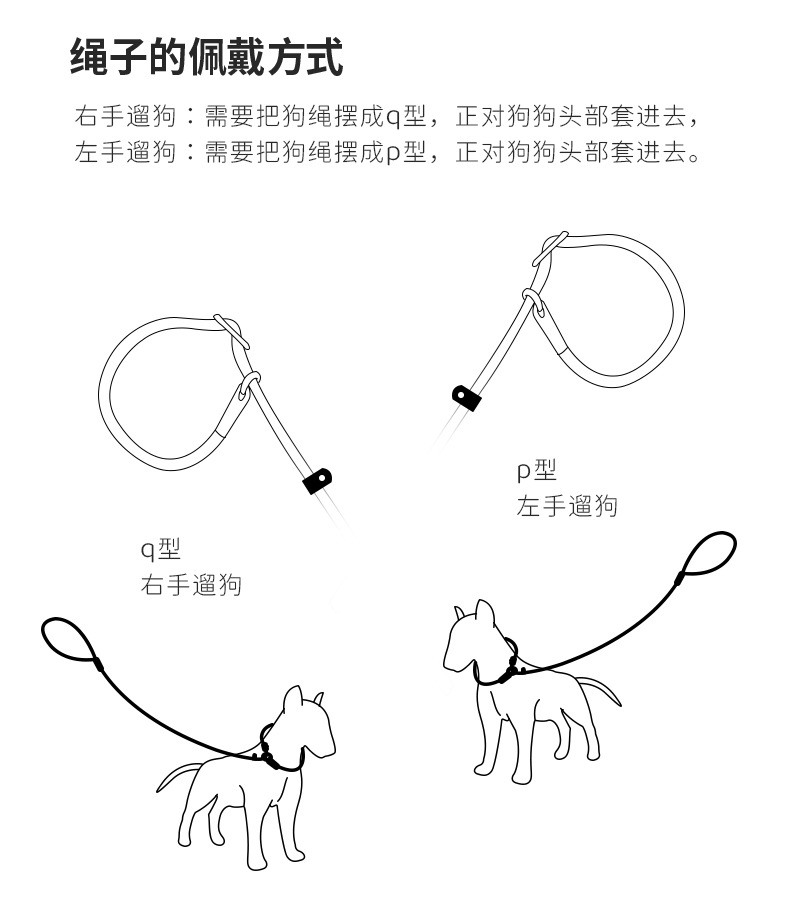 绳子的佩戴方式

右手遛狗：需要把狗绳摆成q型，正对狗狗头部套进去，
左手遛狗：需要把狗绳摆成p型，正对狗狗头部套进去。

p型
左手遛狗

q型
右手遛狗