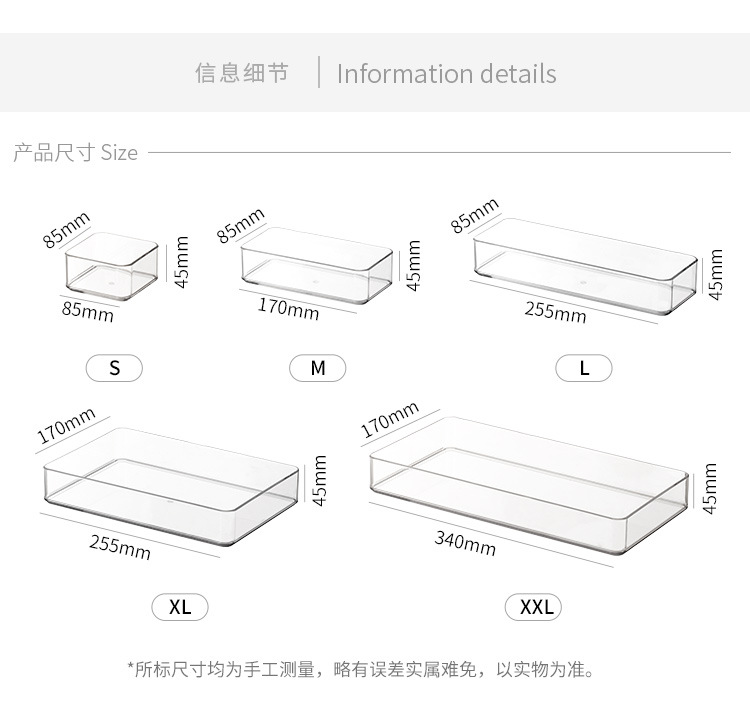 信息细节 | Information details

产品尺寸 Size

85mm
45mm
85mm
S

85mm
45mm
170mm
M

85mm
45mm
255mm
L

170mm
45mm
255mm
XL

170mm
45mm
340mm
XXL

*所标尺寸均为手工测量，略有误差实属难免，以实物为准。