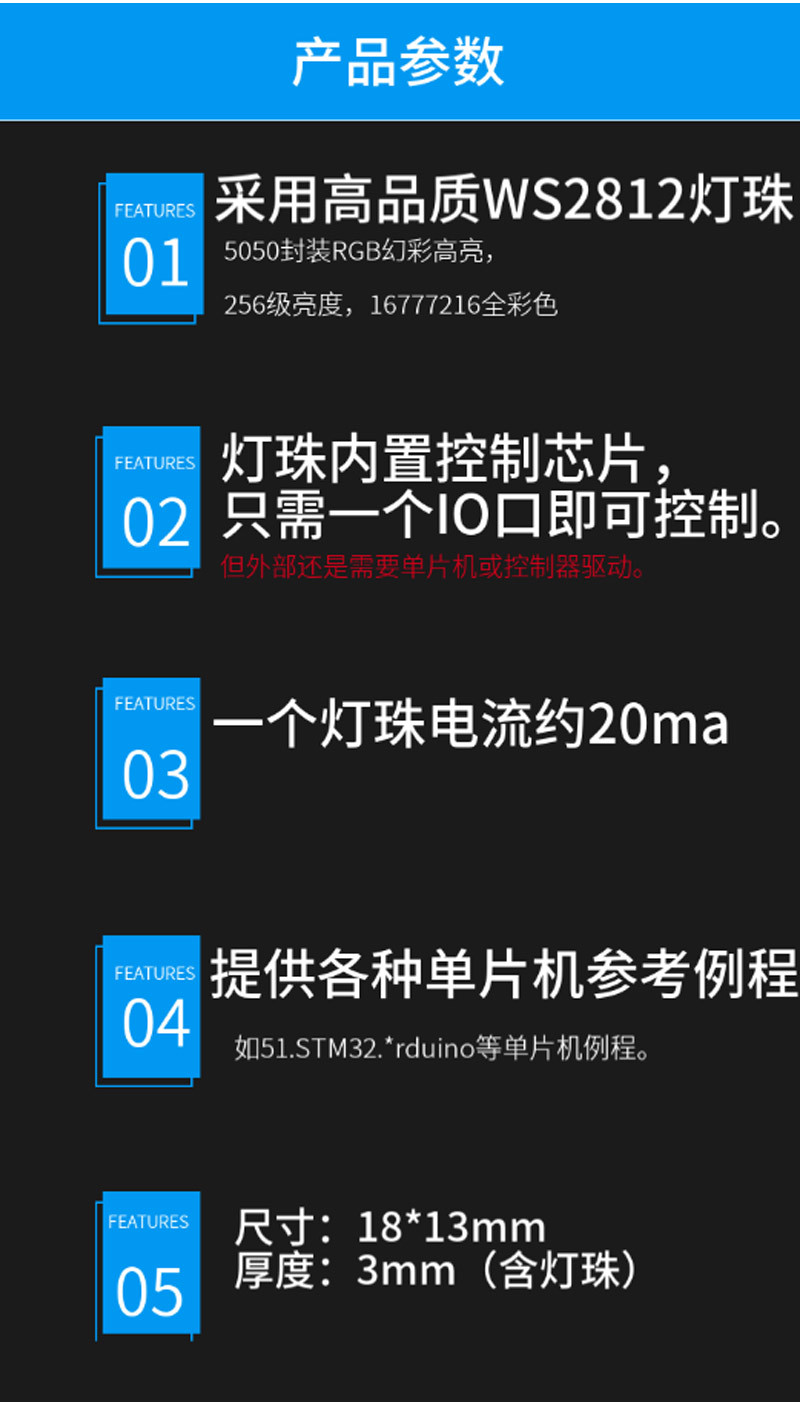 产品参数

FEATURES
01

采用高品质WS2812灯珠

5050封装RGB幻彩高亮，

256级亮度，16777216全彩色

FEATURES
02

灯珠内置控制芯片，
只需一个IO口即可控制。

但外部还是需要单片机或控制器驱动。

FEATURES
03

一个灯珠电流约20ma

FEATURES
04

提供各种单片机参考例程

如51.STM32.*rduino等单片机例程。

FEATURES
05

尺寸：18*13mm
厚度：3mm（含灯珠）