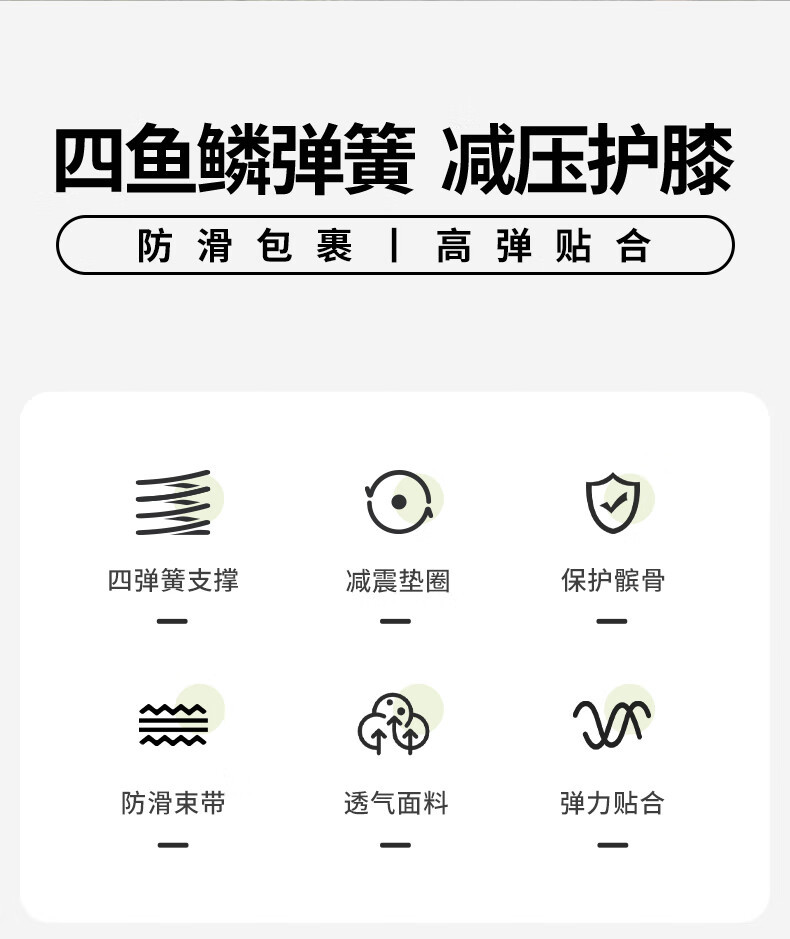 四鱼鳞弹簧 减压护膝

防滑包裹 | 高弹贴合

四弹簧支撑

减震垫圈

保护髌骨

防滑束带

透气面料

弹力贴合