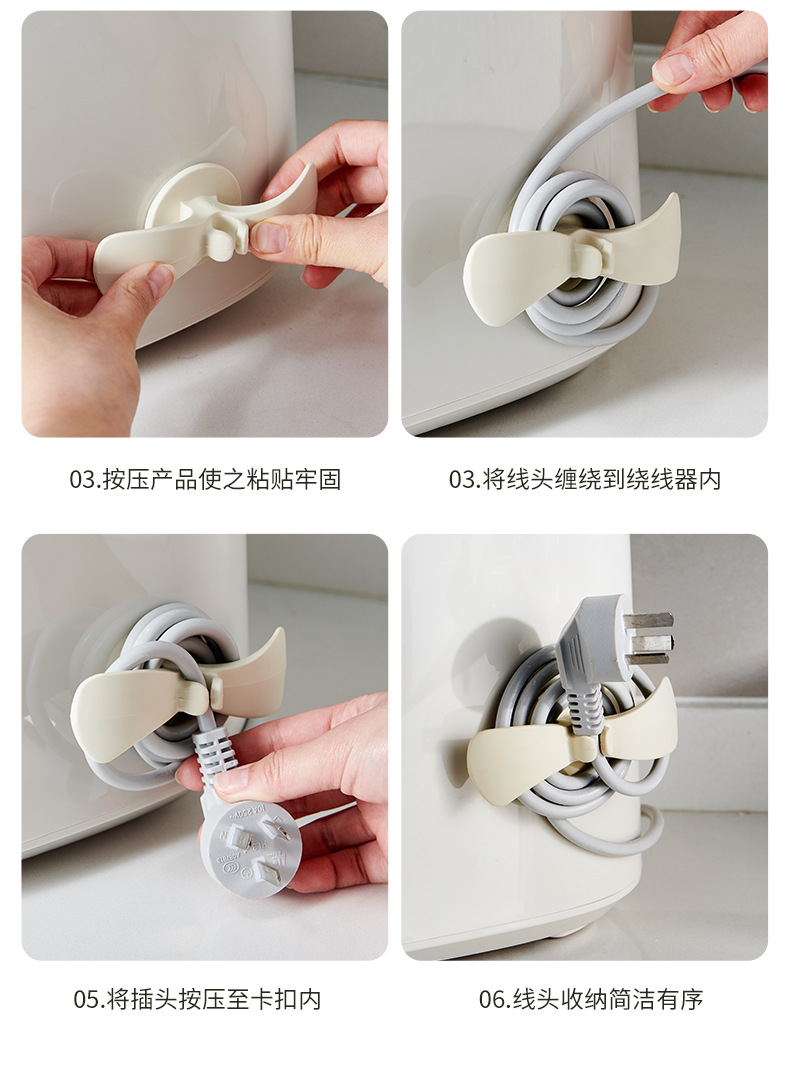 03.按压产品使之粘贴牢固

03.将线头缠绕到绕线器内

05.将插头按压至卡扣内

06.线头收纳简洁有序