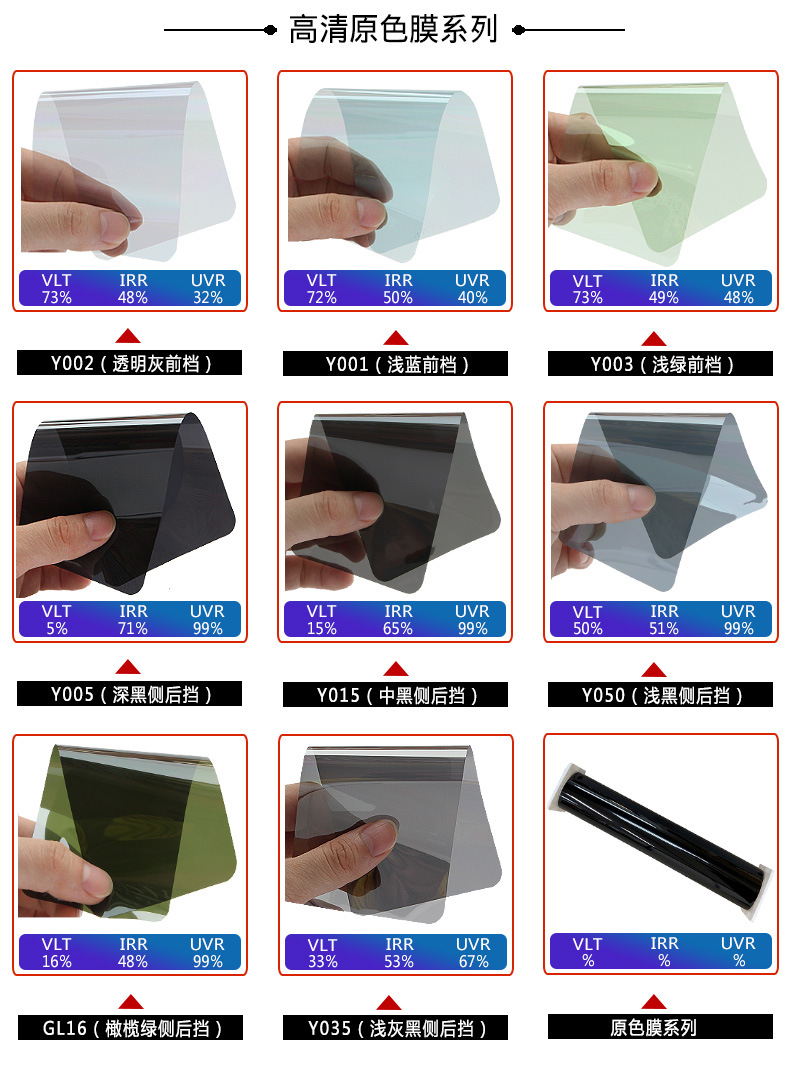 高清原色膜系列

| VLT | IRR | UVR |
|---|---|---|
| 73% | 48% | 32% |

Y002（透明灰前档）

| VLT | IRR | UVR |
|---|---|---|
| 72% | 50% | 40% |

Y001（浅蓝前档）

| VLT | IRR | UVR |
|---|---|---|
| 73% | 49% | 48% |

Y003（浅绿前档）

| VLT | IRR | UVR |
|---|---|---|
| 5% | 71% | 99% |

Y005（深黑侧后挡）

| VLT | IRR | UVR |
|---|---|---|
| 15% | 65% | 99% |

Y015（中黑侧后挡）

| VLT | IRR | UVR |
|---|---|---|
| 50% | 51% | 99% |

Y050（浅黑侧后挡）

| VLT | IRR | UVR |
|---|---|---|
| 16% | 48% | 99% |

GL16（橄榄绿侧后挡）

| VLT | IRR | UVR |
|---|---|---|
| 33% | 53% | 67% |

Y035（浅灰黑侧后挡）

| VLT | IRR | UVR |
|---|---|---|
| % | % | % |

原色膜系列