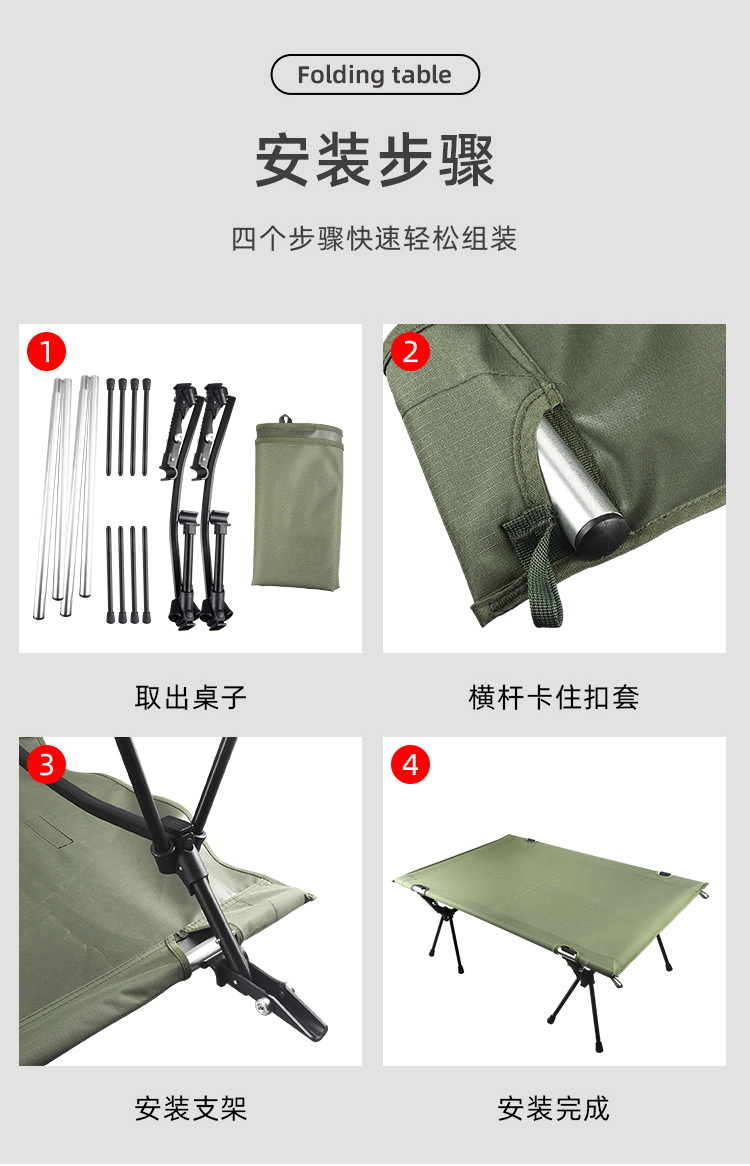 Folding table

安装步骤

四个步骤快速轻松组装

1

取出桌子

2

横杆卡住扣套

3

安装支架

4

安装完成