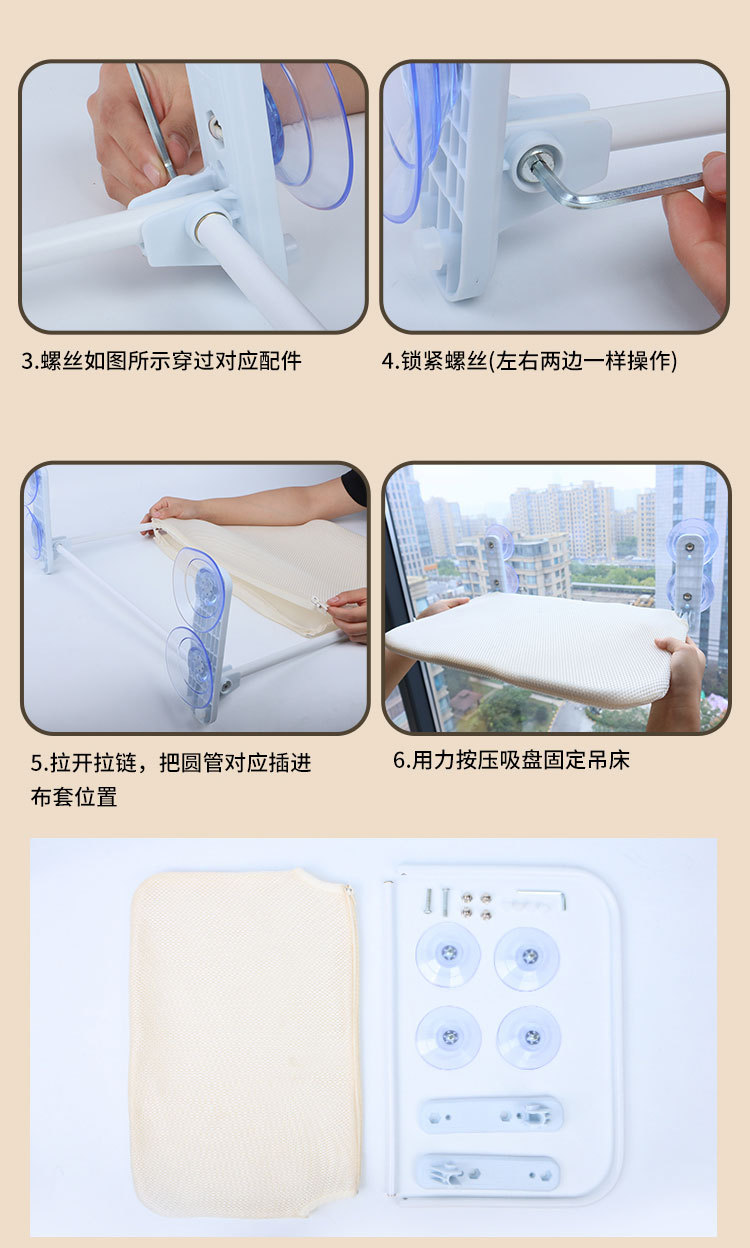 3.螺丝如图所示穿过对应配件

4.锁紧螺丝(左右两边一样操作)

5.拉开拉链，把圆管对应插进布套位置

6.用力按压吸盘固定吊床