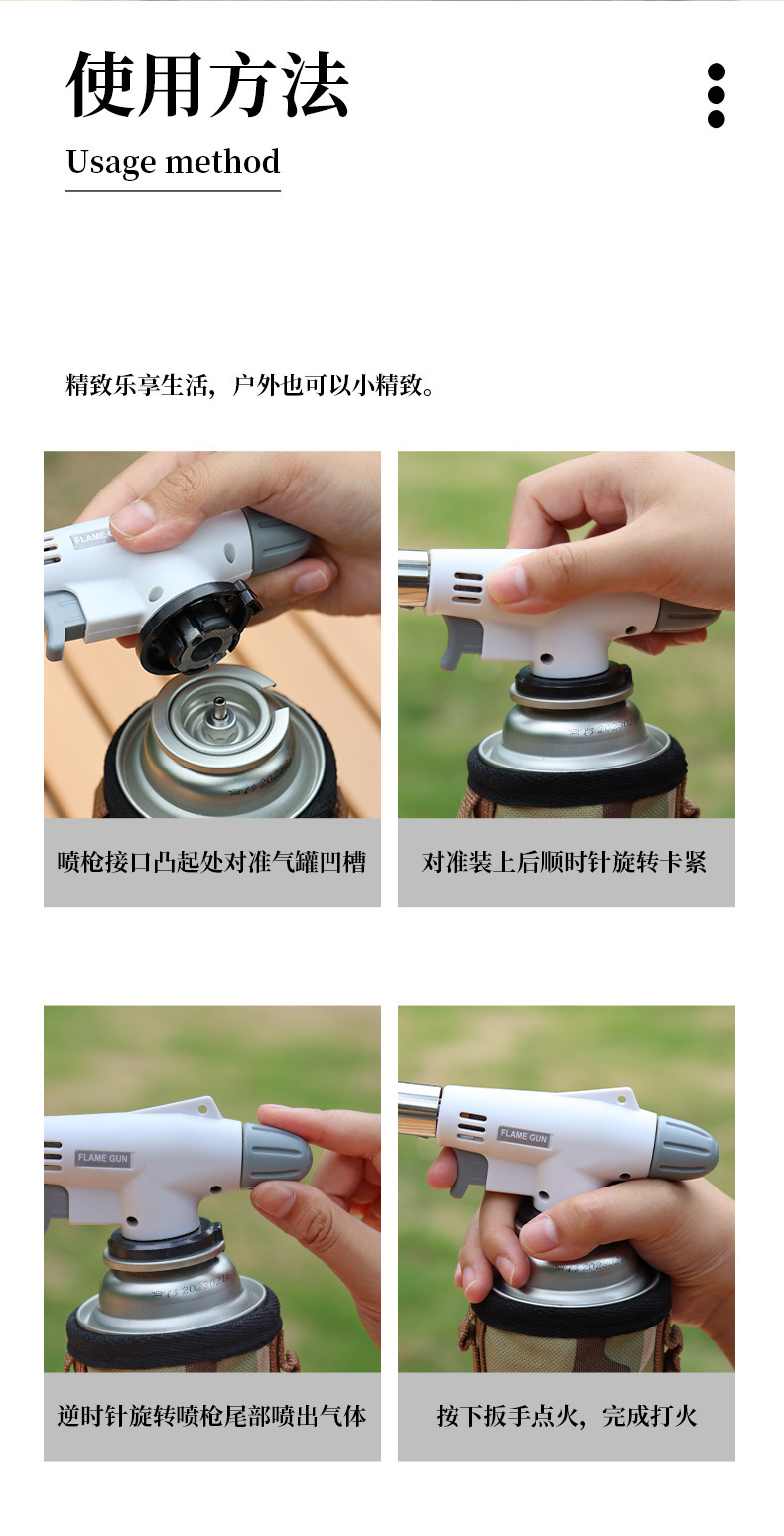 使用方法

Usage method

精致乐享生活，户外也可以小精致。

FLAME

喷枪接口凸起处对准气罐凹槽

对准装上后顺时针旋转卡紧

FLAME GUN

逆时针旋转喷枪尾部喷出气体

FLAME GUN

按下扳手点火，完成打火