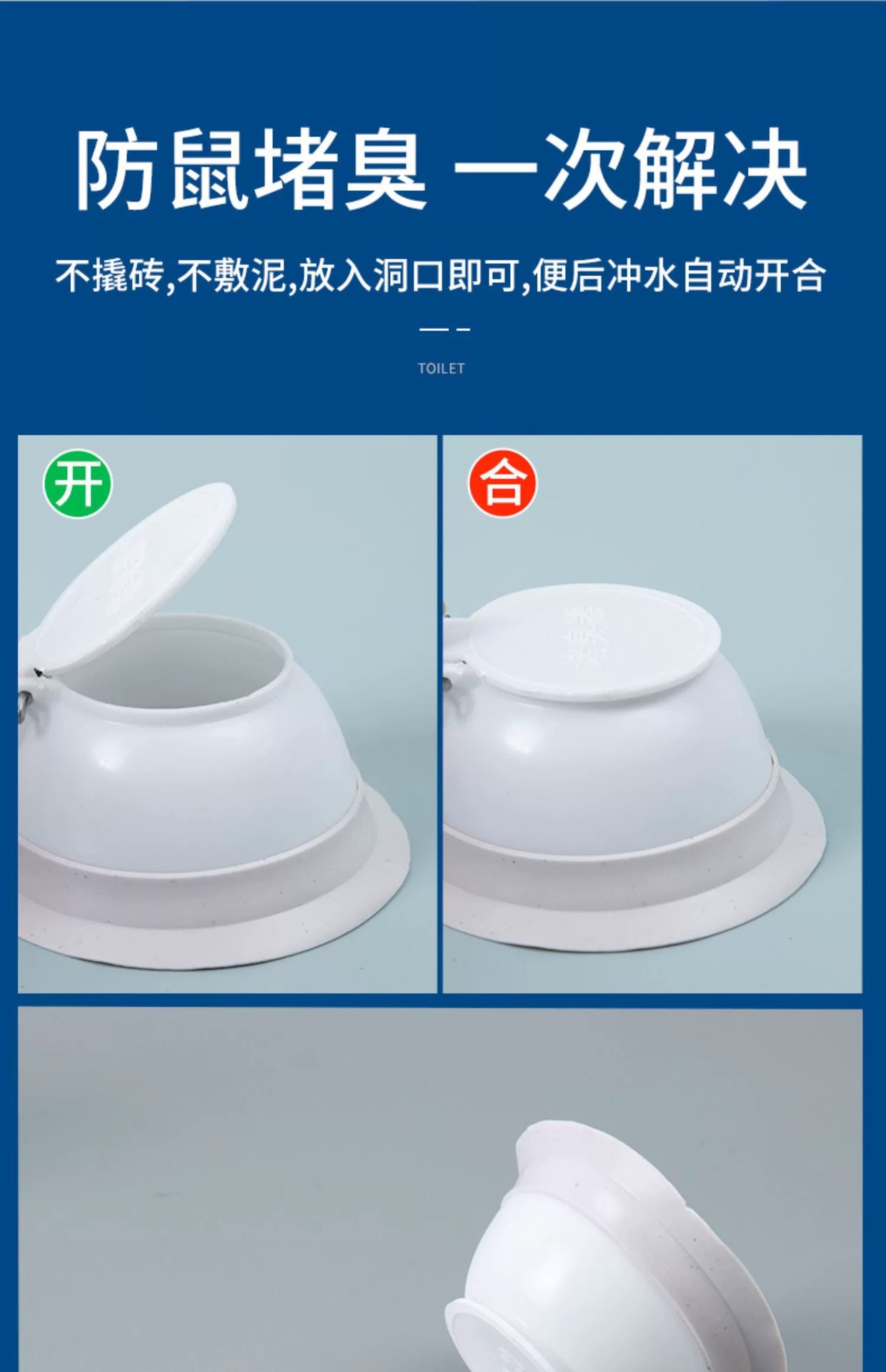 防鼠堵臭 一次解决

不撬砖,不敷泥,放入洞口即可,便后冲水自动开合

TOILET

开

合