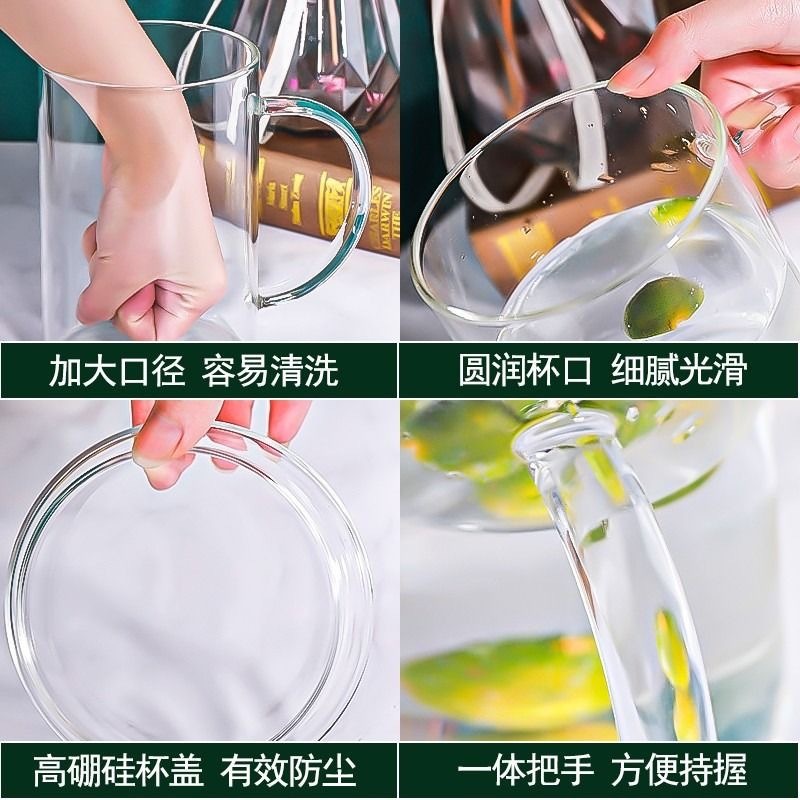 加大口径 容易清洗

圆润杯口 细腻光滑

高硼硅杯盖 有效防尘

一体把手 方便持握