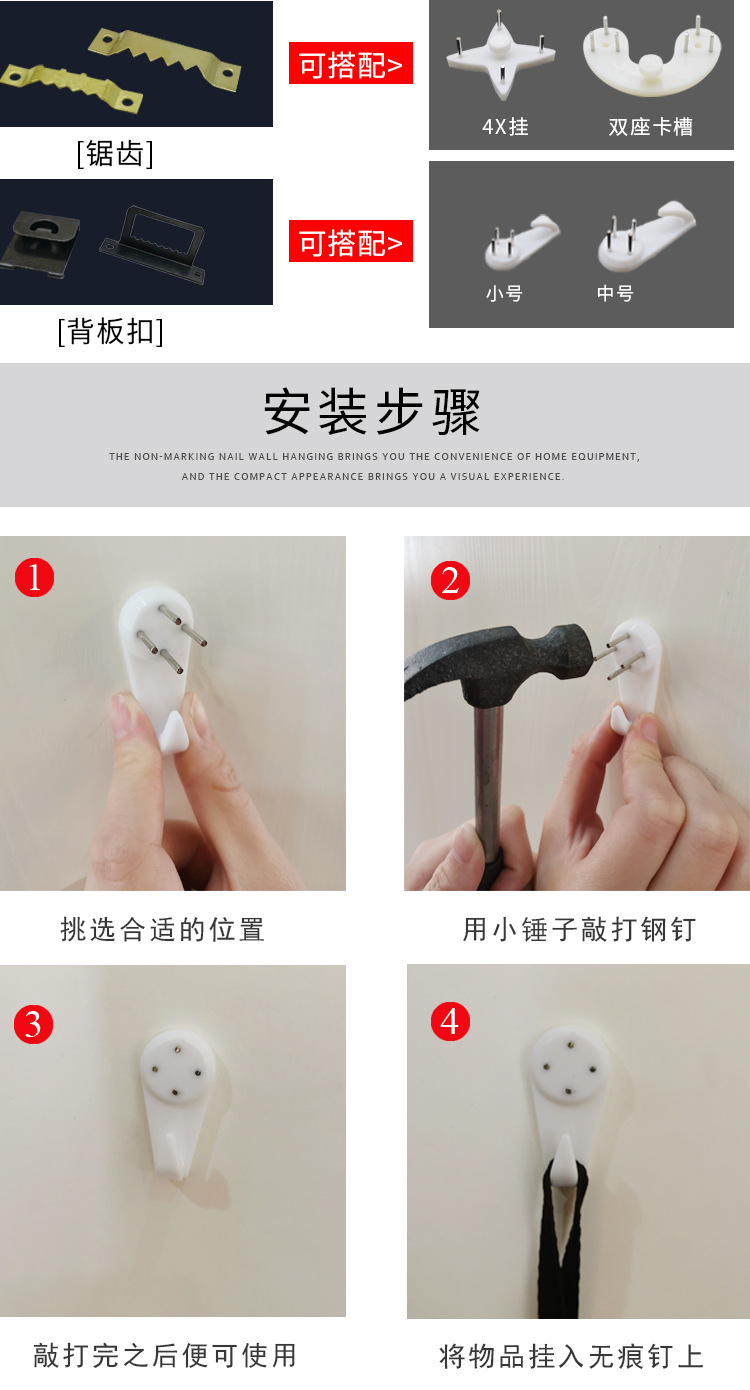 [锯齿]

可搭配>

4X挂

双座卡槽

[背板扣]

可搭配>

小号

中号

安装步骤

THE NON-MARKING NAIL WALL HANGING BRINGS YOU THE CONVENIENCE OF HOME EQUIPMENT, AND THE COMPACT APPEARANCE BRINGS YOU A VISUAL EXPERIENCE.

1

挑选合适的位置

2

用小锤子敲打钢钉

3

敲打完之后便可使用

4

将物品挂入无痕钉上