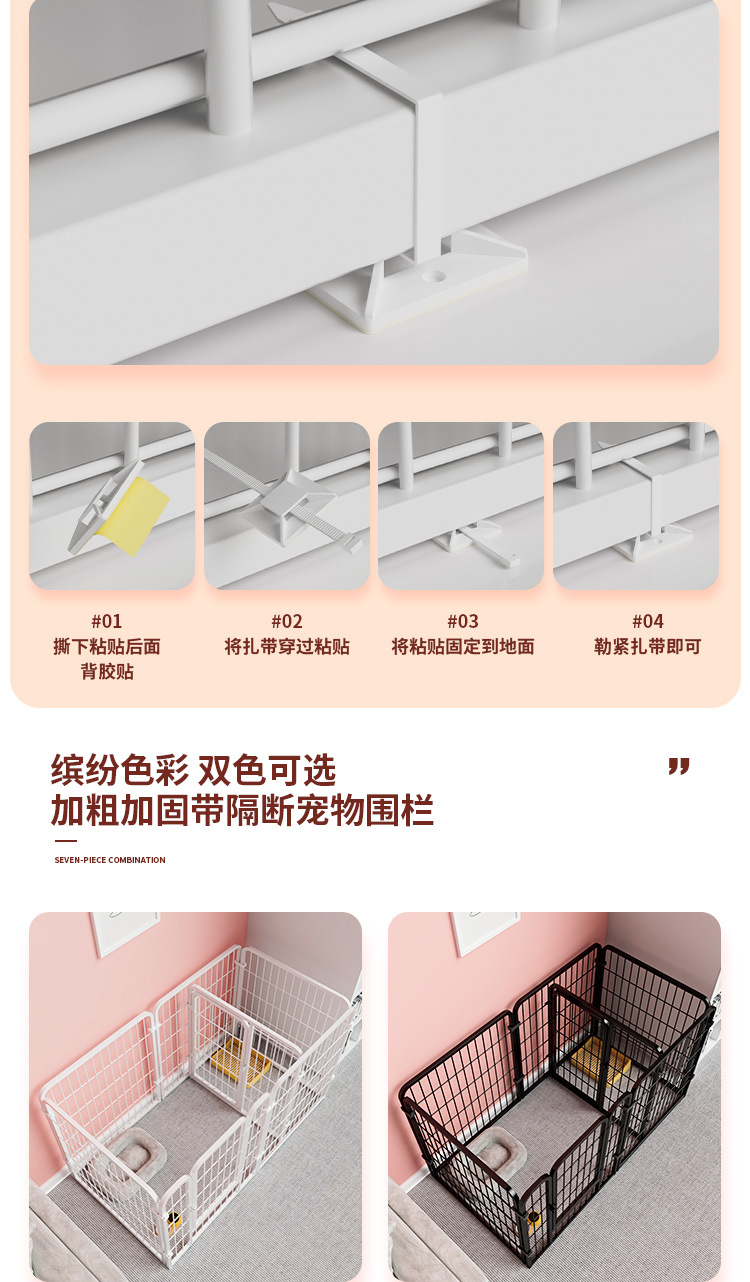 #01
撕下粘贴后面背胶贴

#02
将扎带穿过粘贴

#03
将粘贴固定到地面

#04
勒紧扎带即可

缤纷色彩 双色可选
加粗加固带隔断宠物围栏

”

SEVEN-PIECE COMBINATION