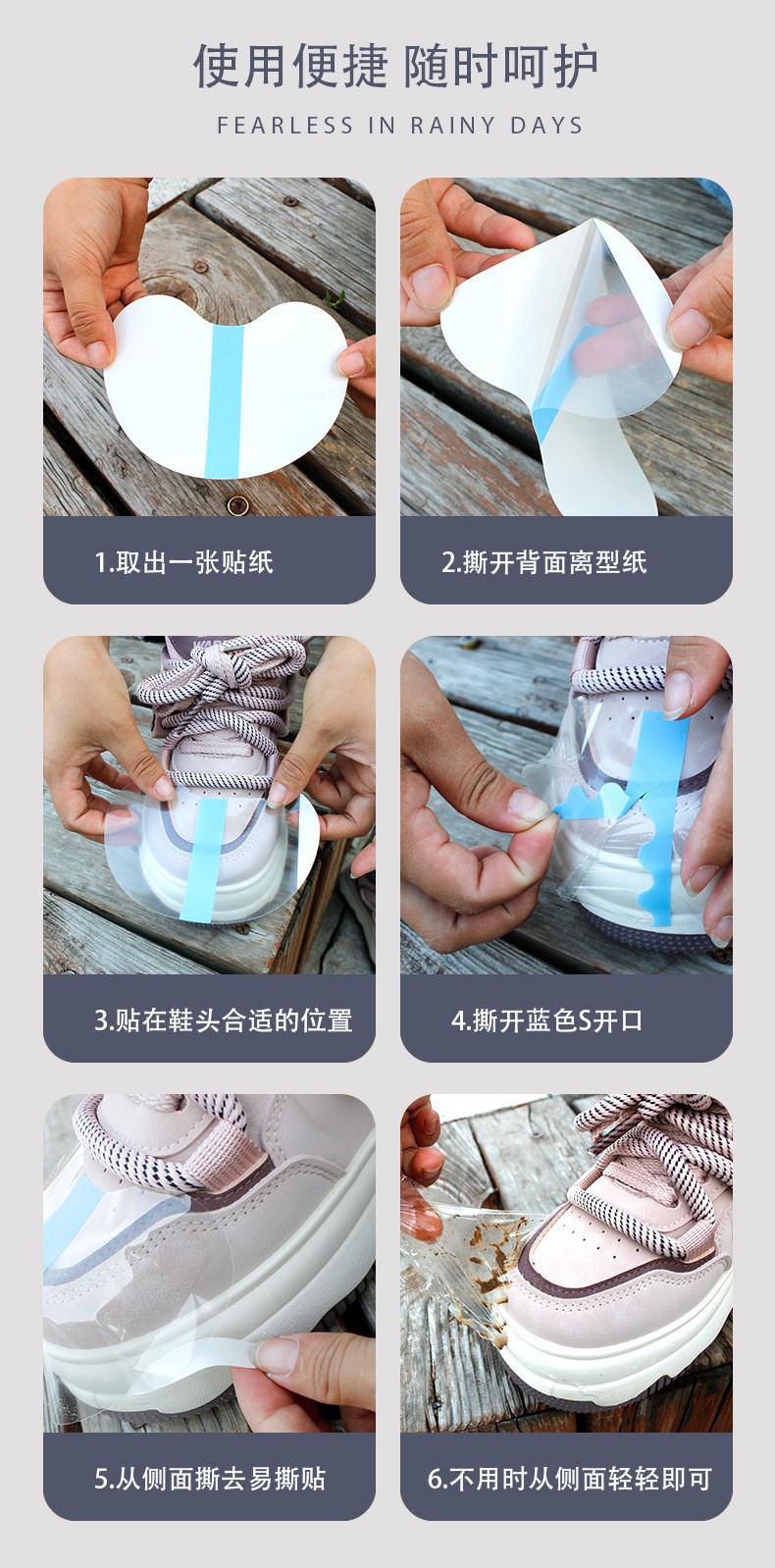 使用便捷 随时呵护

FEARLESS IN RAINY DAYS

1.取出一张贴纸

2.撕开背面离型纸

3.贴在鞋头合适的位置

4.撕开蓝色S开口

5.从侧面撕去易撕贴

6.不用时从侧面轻轻即可