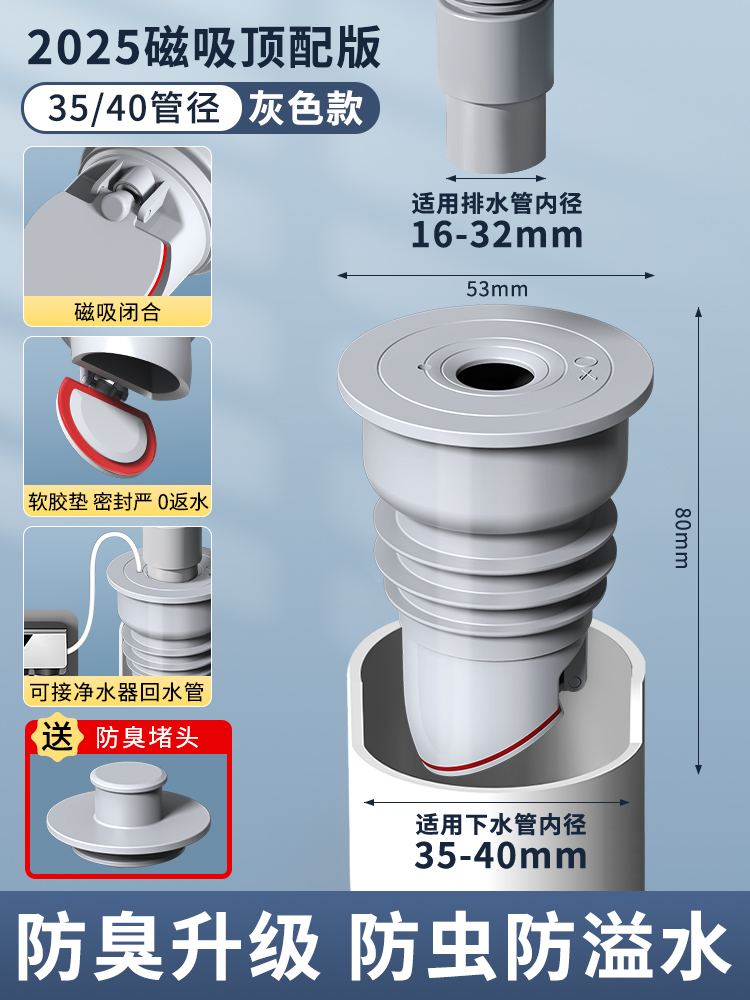 2025磁吸顶配版

35/40管径 灰色款

磁吸闭合

软胶垫 密封严 0返水

可接净水器回水管

送 防臭堵头

适用排水管内径
16-32mm

53mm

80mm

适用下水管内径
35-40mm

防臭升级 防虫防溢水