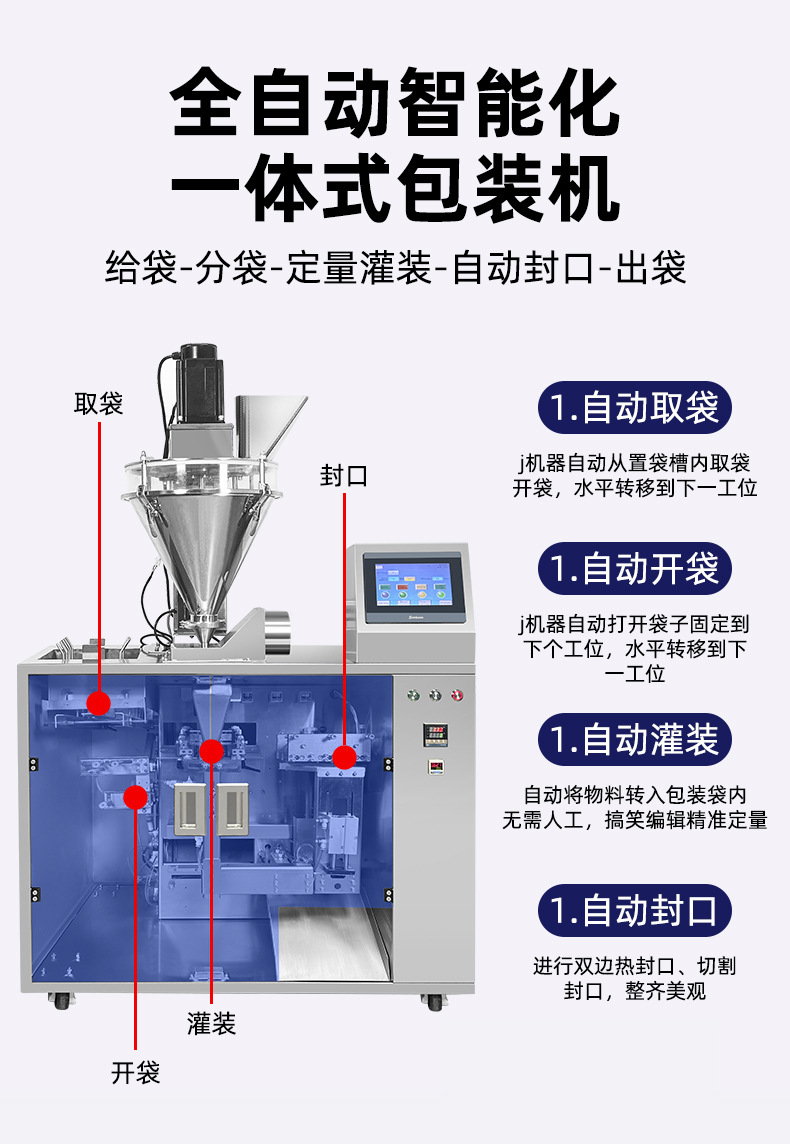 全自动智能化
一体式包装机

给袋-分袋-定量灌装-自动封口-出袋

取袋

封口

灌装

开袋

1.自动取袋

j机器自动从置袋槽内取袋开袋，水平转移到下一工位

1.自动开袋

j机器自动打开袋子固定到下个工位，水平转移到下一工位

1.自动灌装

自动将物料转入包装袋内无需人工，搞笑编辑精准定量

1.自动封口

进行双边热封口、切割封口，整齐美观