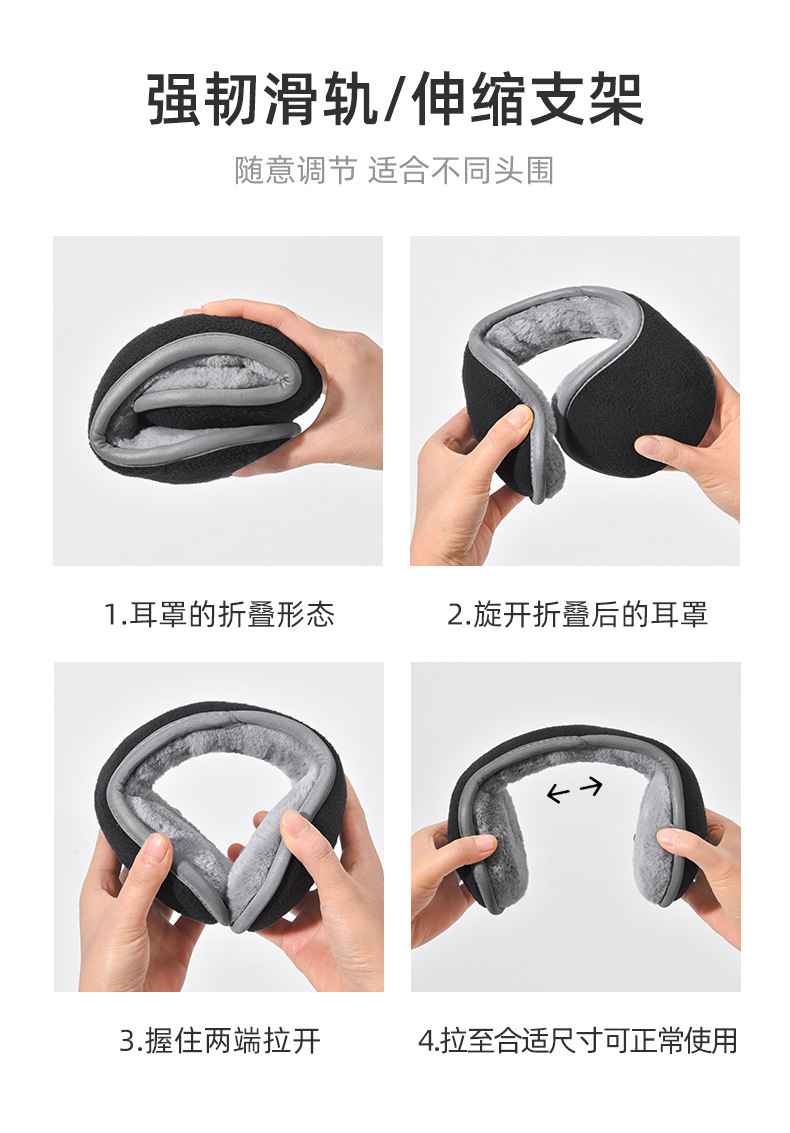 强韧滑轨/伸缩支架

随意调节 适合不同头围

1.耳罩的折叠形态

2.旋开折叠后的耳罩

3.握住两端拉开

4.拉至合适尺寸可正常使用