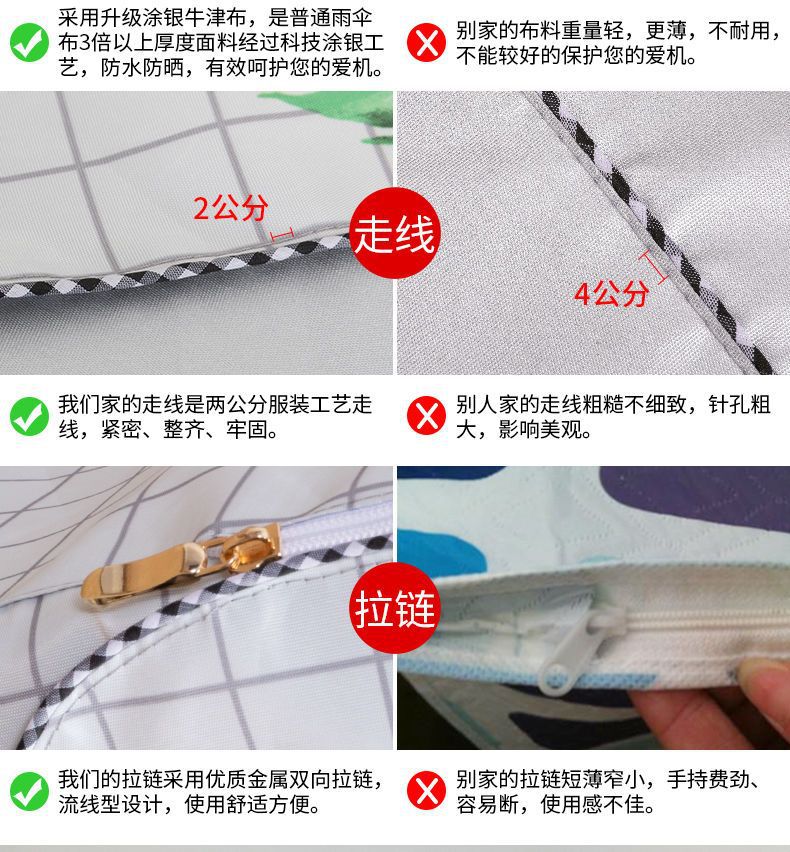 采用升级涂银牛津布，是普通雨伞布3倍以上厚度面料经过科技涂银工艺，防水防晒，有效呵护您的爱机。

别家的布料重量轻，更薄，不耐用，不能较好的保护您的爱机。

2公分

走线

4公分

我们家的走线是两公分服装工艺走线，紧密、整齐、牢固。

别人家的走线粗糙不细致，针孔粗大，影响美观。

拉链

我们的拉链采用优质金属双向拉链，流线型设计，使用舒适方便。

别家的拉链短薄窄小，手持费劲、容易断，使用感不佳。