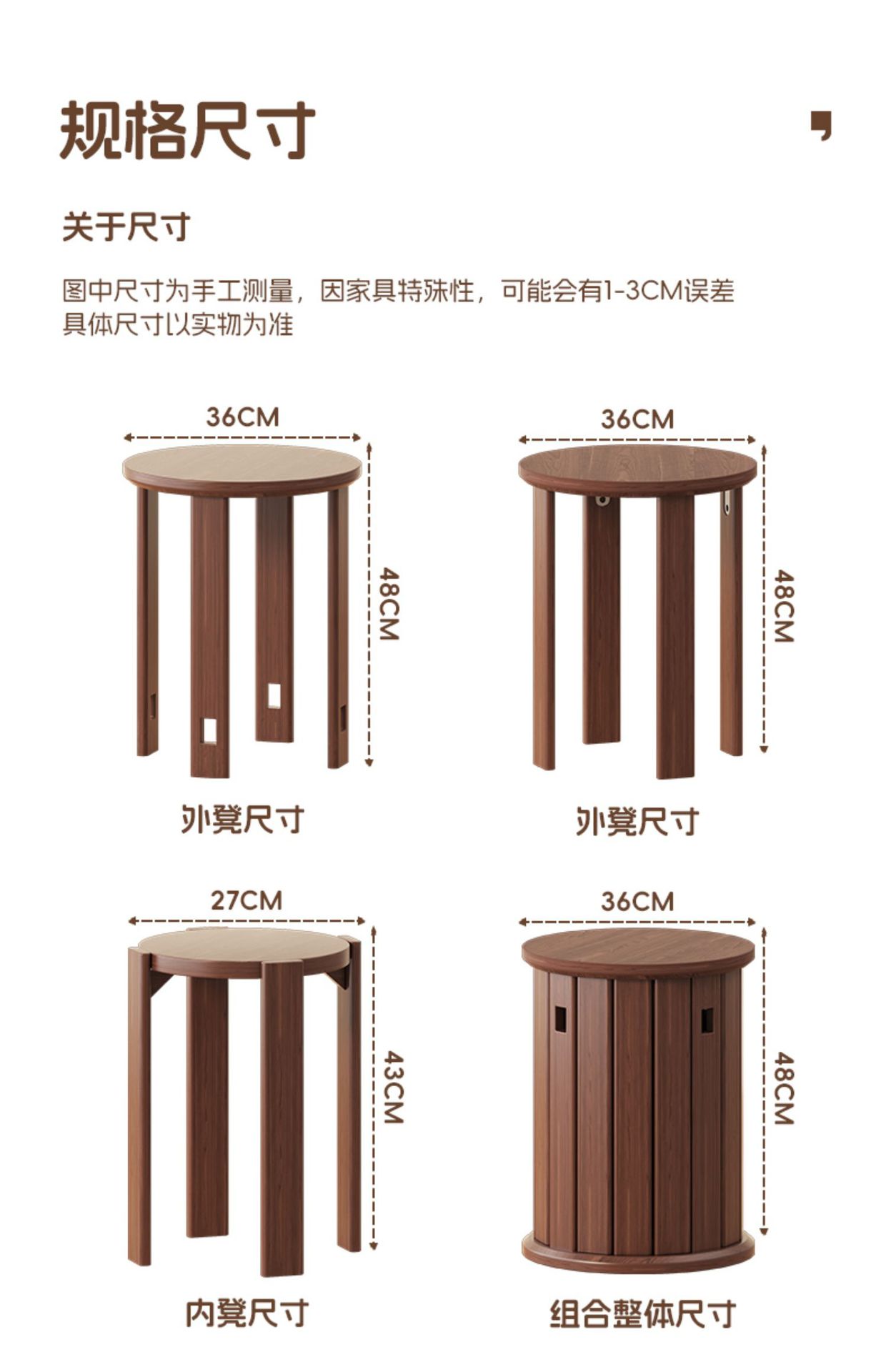 规格尺寸

关于尺寸

图中尺寸为手工测量，因家具特殊性，可能会有1-3CM误差
具体尺寸以实物为准

36CM

48CM

外凳尺寸

36CM

48CM

外凳尺寸

27CM

43CM

内凳尺寸

36CM

48CM

组合整体尺寸