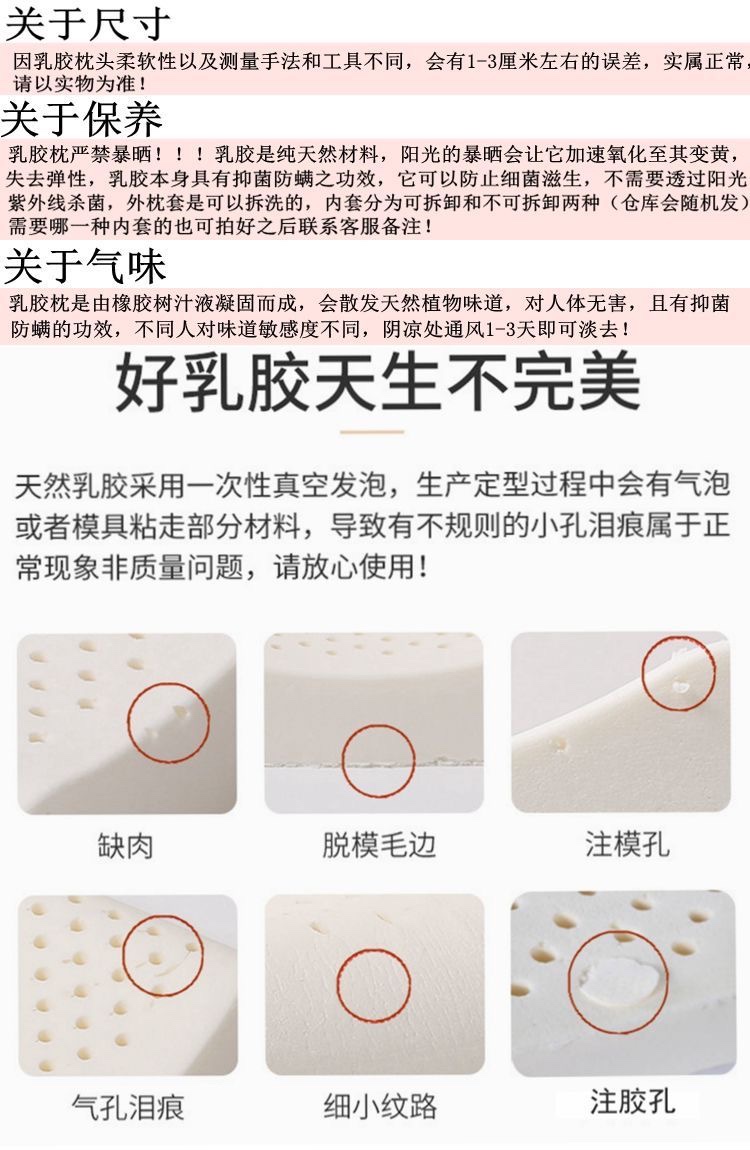 关于尺寸

因乳胶枕头柔软性以及测量手法和工具不同，会有1-3厘米左右的误差，实属正常，请以实物为准！

关于保养

乳胶枕严禁暴晒！！！乳胶是纯天然材料，阳光的暴晒会让它加速氧化至其变黄，失去弹性，乳胶本身具有抑菌防螨之功效，它可以防止细菌滋生，不需要透过阳光紫外线杀菌，外枕套是可以拆洗的，内套分为可拆卸和不可拆卸两种（仓库会随机发）需要哪一种内套的也可拍好之后联系客服备注！

关于气味

乳胶枕是由橡胶树汁液凝固而成，会散发天然植物味道，对人体无害，且有抑菌防螨的功效，不同人对味道敏感度不同，阴凉处通风1-3天即可淡去！

好乳胶天生不完美

天然乳胶采用一次性真空发泡，生产定型过程中会有气泡或者模具粘走部分材料，导致有不规则的小孔泪痕属于正常现象非质量问题，请放心使用！

缺肉

脱模毛边

注模孔

气孔泪痕

细小纹路

注胶孔