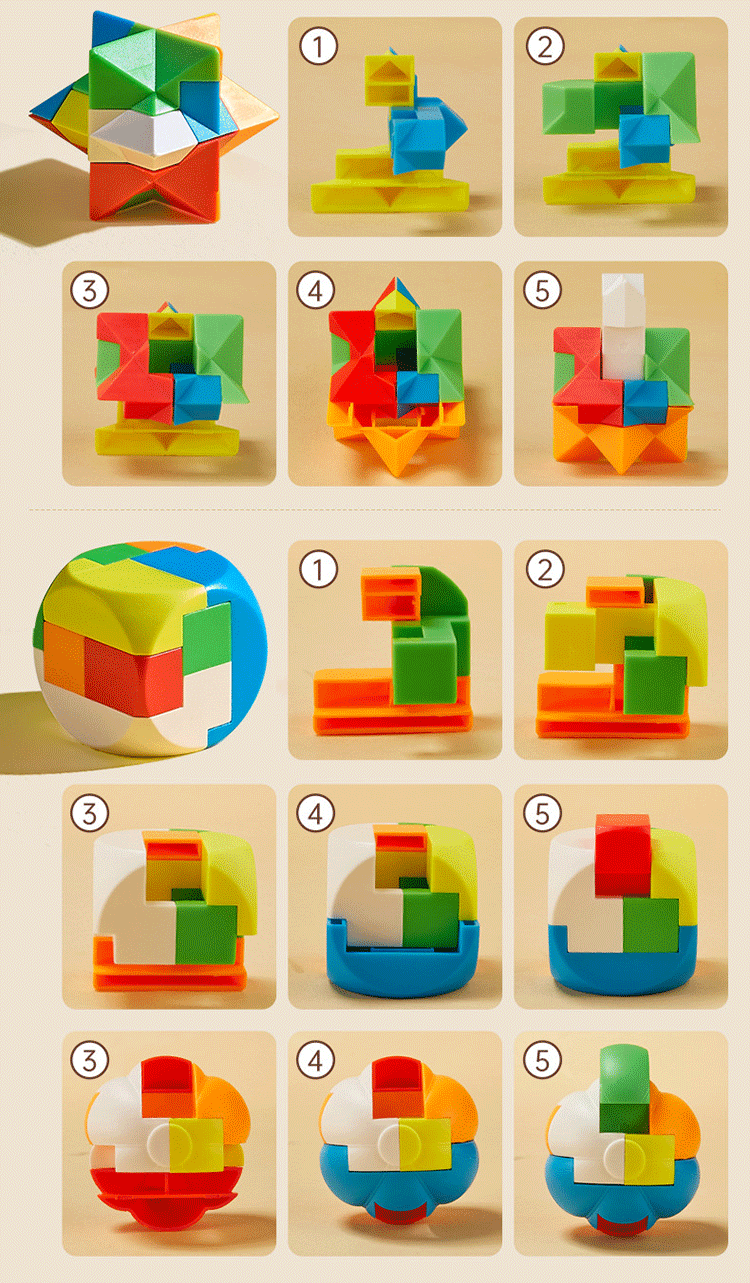 1
2
3
4
5
1
2
3
4
5
3
4
5