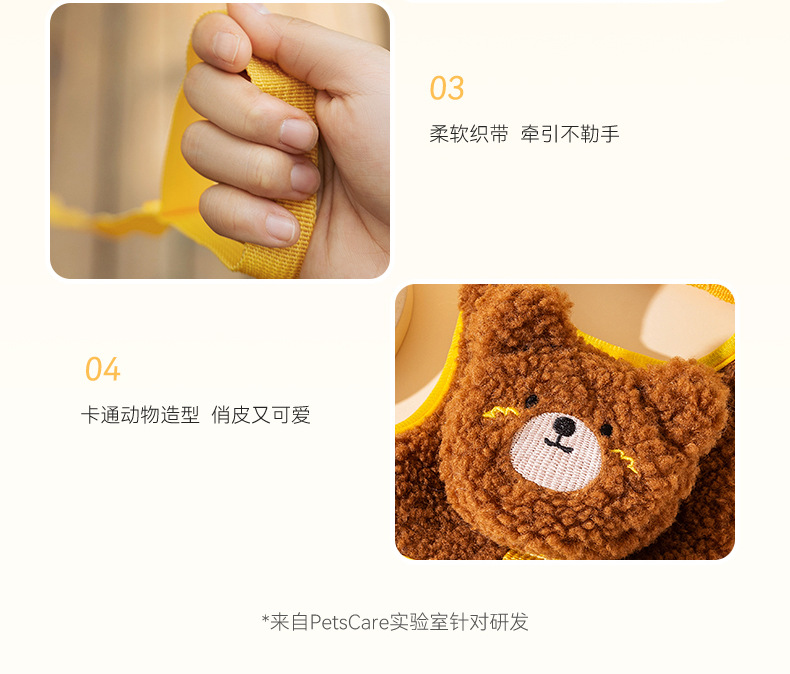 03

柔软织带 牵引不勒手

04

卡通动物造型 俏皮又可爱

*来自PetsCare实验室针对研发