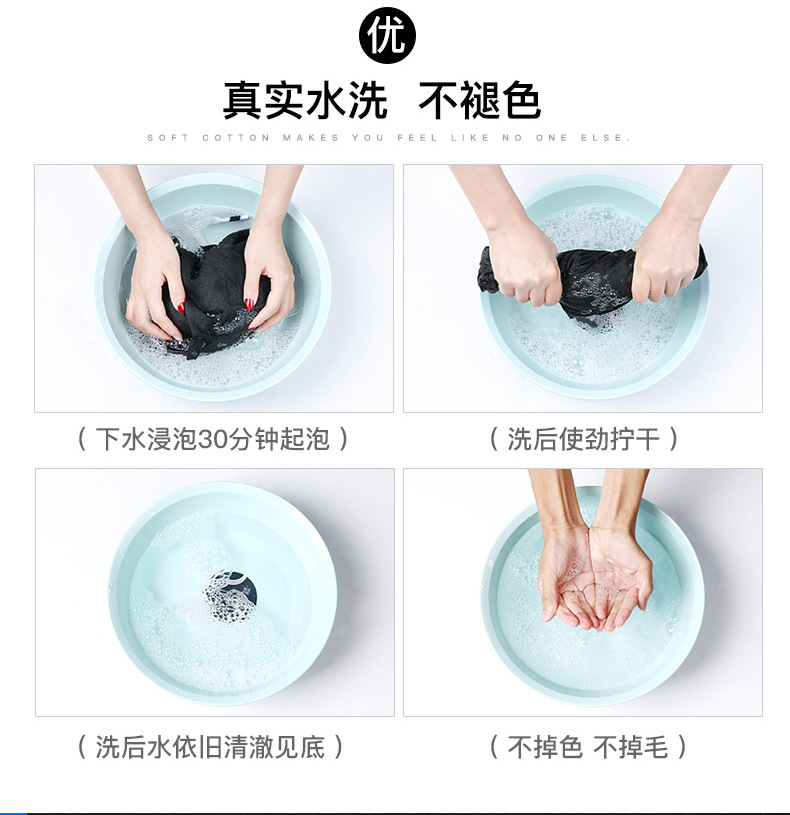 优

真实水洗 不褪色

SOFT COTTON MAKES YOU FEEL LIKE NO ONE ELSE.

（下水浸泡30分钟起泡）

（洗后使劲拧干）

（洗后水依旧清澈见底）

（不掉色 不掉毛）