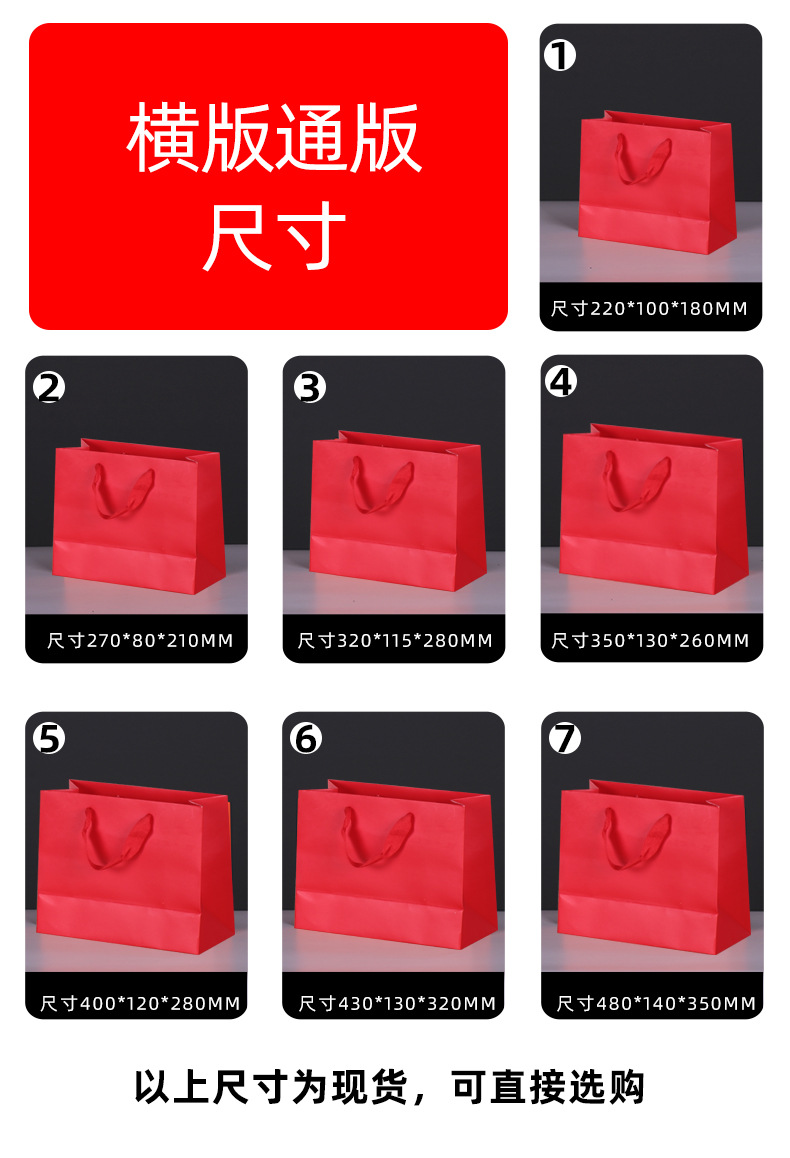 横版通版
尺寸

①
尺寸220*100*180MM

②
尺寸270*80*210MM

③
尺寸320*115*280MM

④
尺寸350*130*260MM

⑤
尺寸400*120*280MM

⑥
尺寸430*130*320MM

⑦
尺寸480*140*350MM

以上尺寸为现货，可直接选购