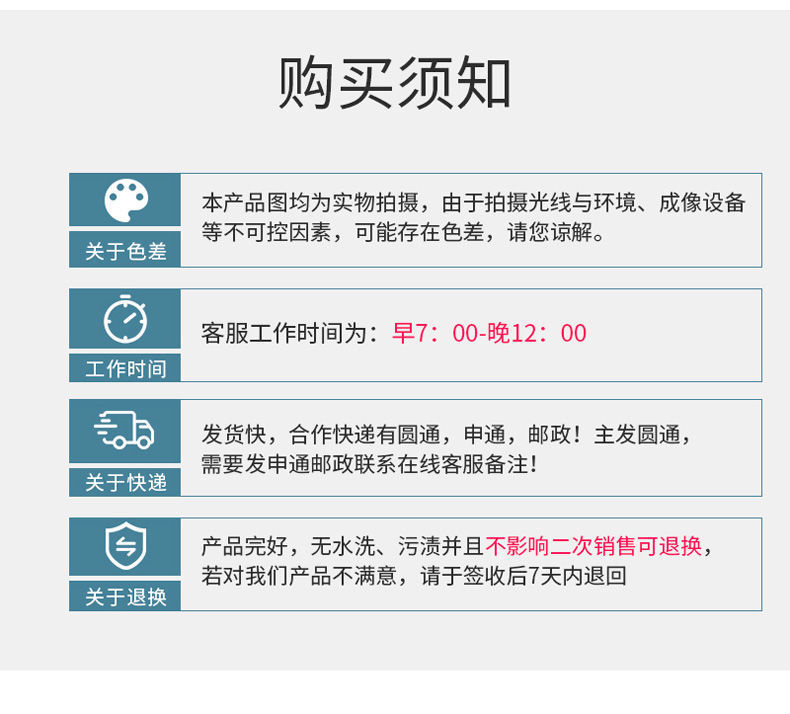 购买须知

关于色差

本产品图均为实物拍摄，由于拍摄光线与环境、成像设备等不可控因素，可能存在色差，请您谅解。

工作时间

客服工作时间为：早7：00-晚12：00

关于快递

发货快，合作快递有圆通，申通，邮政！主发圆通，需要发申通邮政联系在线客服备注！

关于退换

产品完好，无水洗、污渍并且不影响二次销售可退换，若对我们产品不满意，请于签收后7天内退回