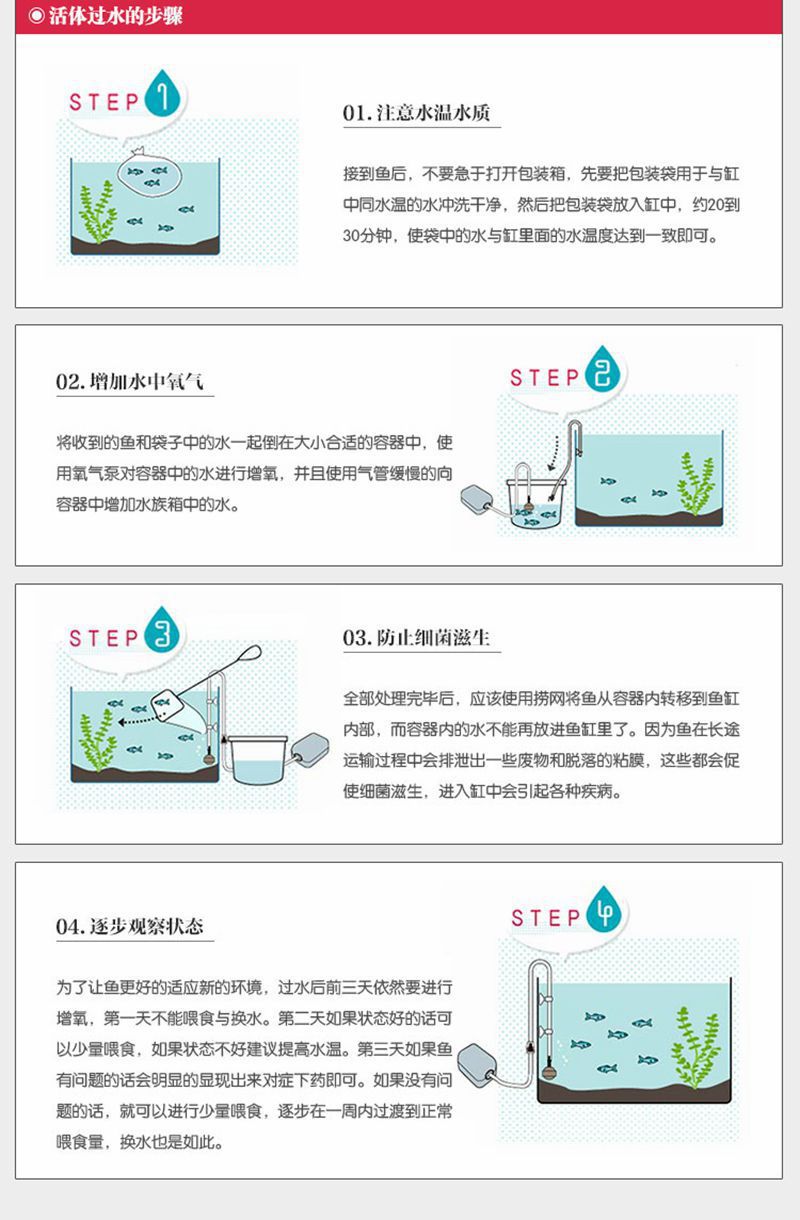 ◉ 活体过水的步骤

STEP 1

01. 注意水温水质

接到鱼后，不要急于打开包装箱，先要把包装袋用于与缸中同水温的水冲洗干净，然后把包装袋放入缸中，约20到30分钟，使袋中的水与缸里面的水温度达到一致即可。

02. 增加水中氧气

将收到的鱼和袋子中的水一起倒在大小合适的容器中，使用氧气泵对容器中的水进行增氧，并且使用气管缓慢的向容器中增加水族箱中的水。

STEP 2

STEP 3

03. 防止细菌滋生

全部处理完毕后，应该使用捞网将鱼从容器内转移到鱼缸内部，而容器内的水不能再放进鱼缸里了。因为鱼在长途运输过程中会排泄出一些废物和脱落的粘膜，这些都会促使细菌滋生，进入缸中会引起各种疾病。

04. 逐步观察状态

为了让鱼更好的适应新的环境，过水后前三天依然要进行增氧，第一天不能喂食与换水。第二天如果状态好的话可以少量喂食，如果状态不好建议提高水温。第三天如果鱼有问题的话会明显的显现出来对症下药即可。如果没有问题的话，就可以进行少量喂食，逐步在一周内过渡到正常喂食量，换水也是如此。

STEP 4