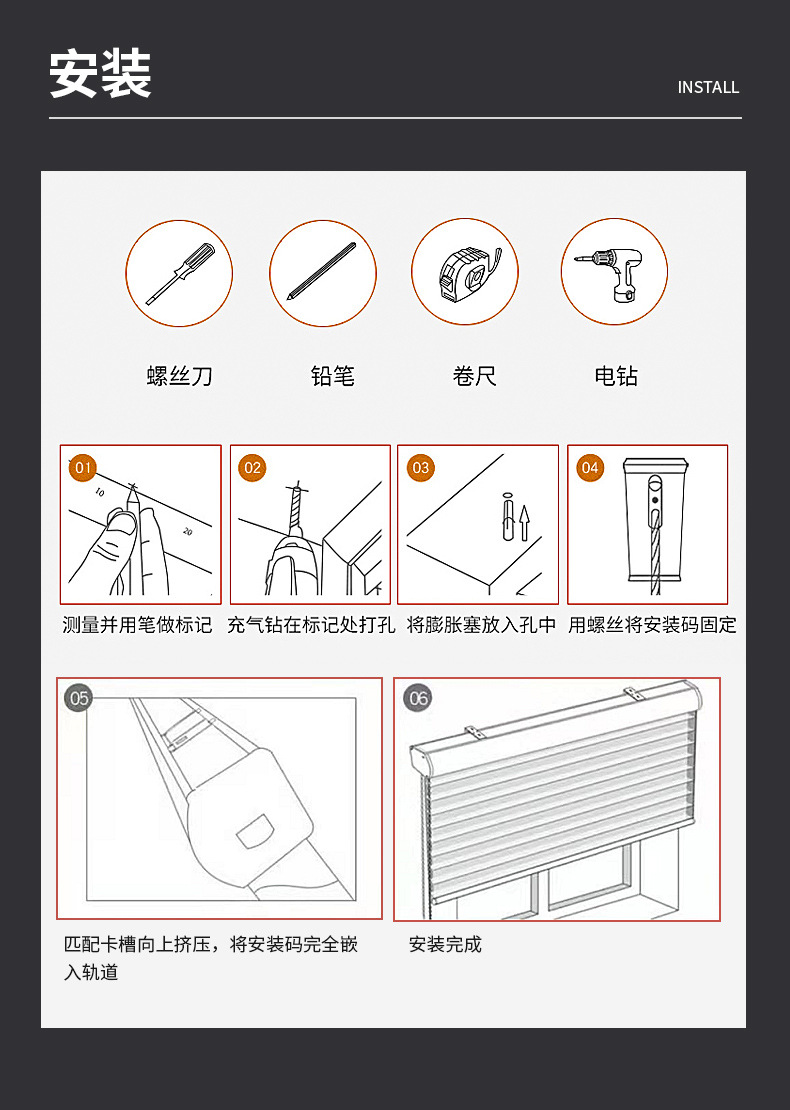 安装

INSTALL

螺丝刀

铅笔

卷尺

电钻

01

10

20

测量并用笔做标记

02

充气钻在标记处打孔

03

将膨胀塞放入孔中

04

用螺丝将安装码固定

05

匹配卡槽向上挤压，将安装码完全嵌入轨道

06

安装完成