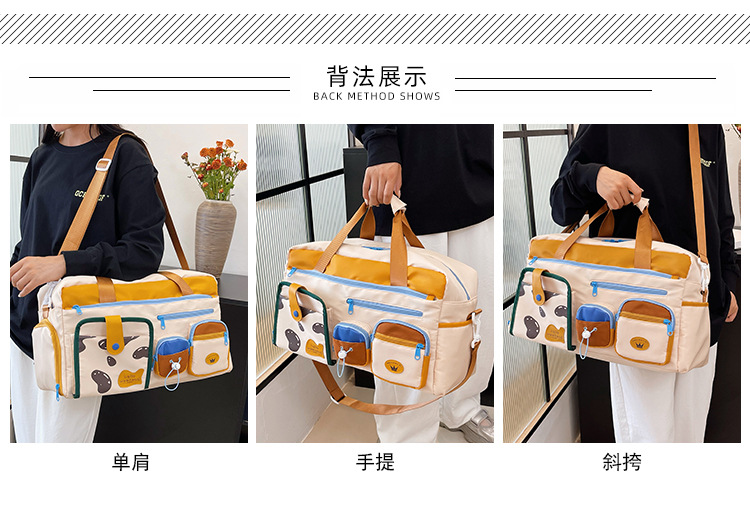 背法展示
BACK METHOD SHOWS

单肩

手提

斜挎