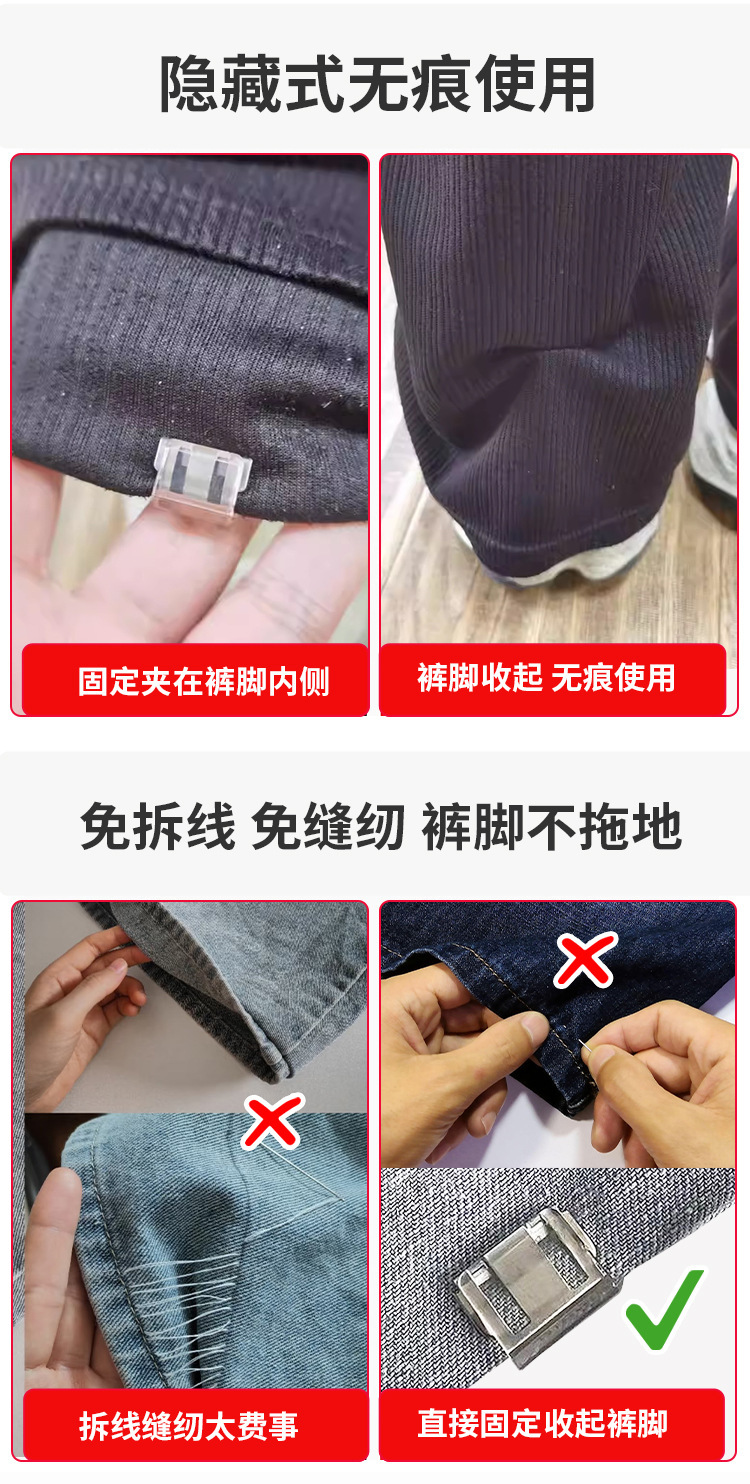 隐藏式无痕使用

固定夹在裤脚内侧

裤脚收起 无痕使用

免拆线 免缝纫 裤脚不拖地

拆线缝纫太费事

直接固定收起裤脚