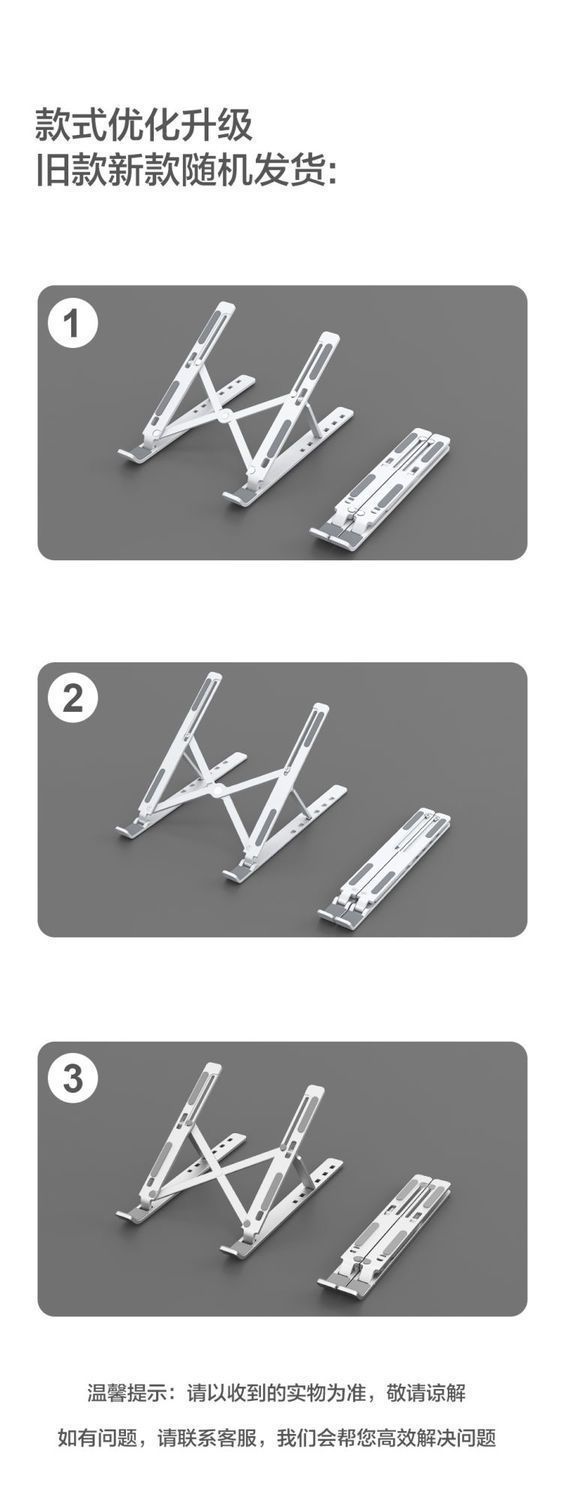 款式优化升级
旧款新款随机发货:

1

2

3

温馨提示：请以收到的实物为准，敬请谅解

如有问题，请联系客服，我们会帮您高效解决问题