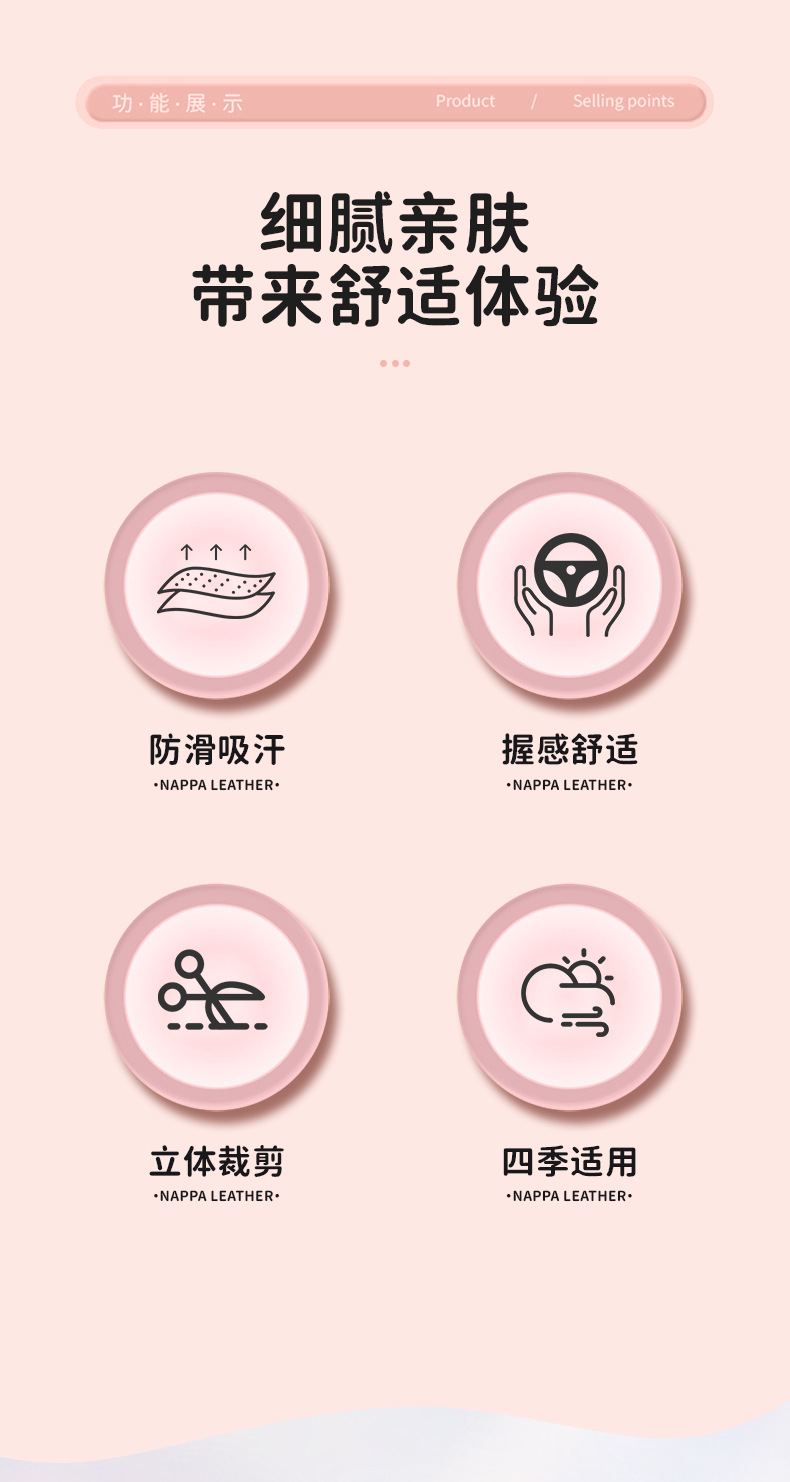 功·能·展·示 Product / Selling points

细腻亲肤
带来舒适体验

防滑吸汗
•NAPPA LEATHER•

握感舒适
•NAPPA LEATHER•

立体裁剪
•NAPPA LEATHER•

四季适用
•NAPPA LEATHER•