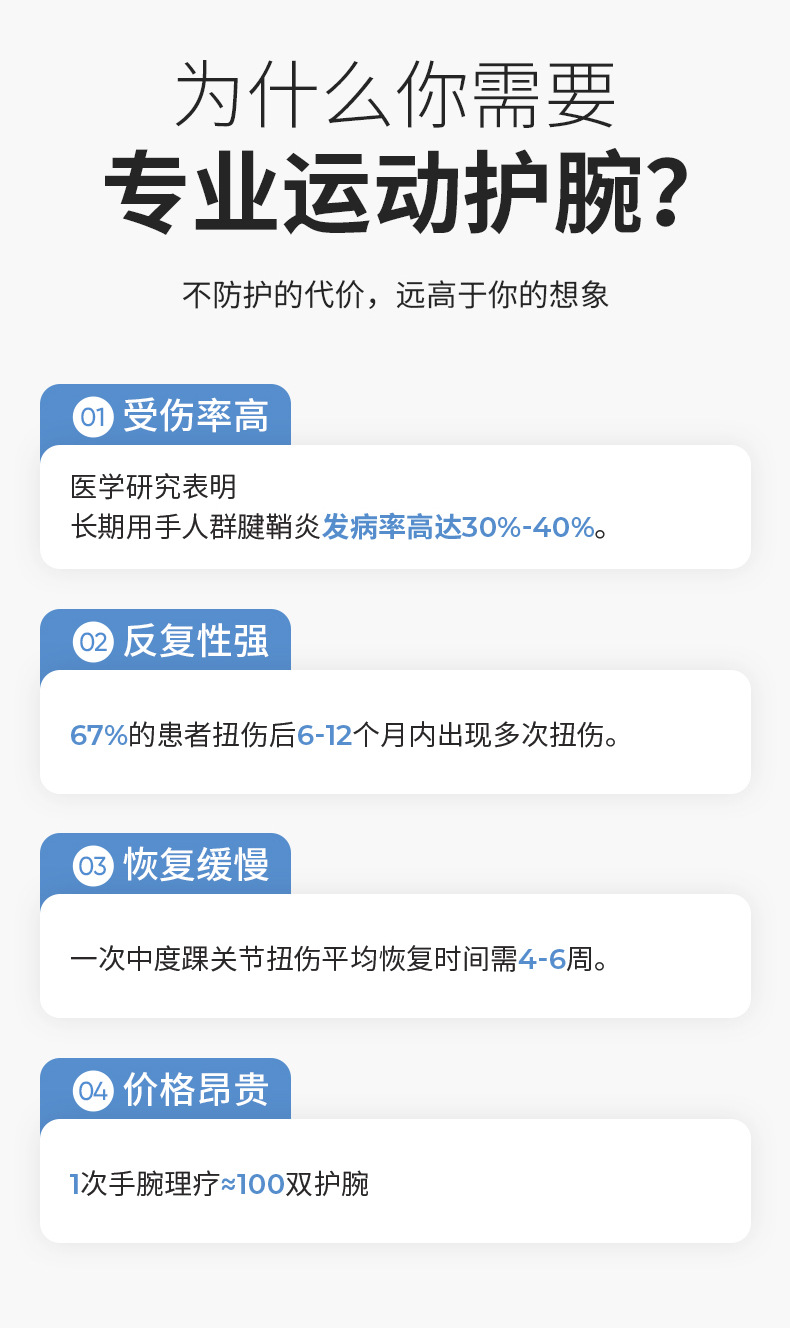 为什么你需要
专业运动护腕?

不防护的代价，远高于你的想象

01 受伤率高

医学研究表明
长期用手人群腱鞘炎发病率高达30%-40%。

02 反复性强

67%的患者扭伤后6-12个月内出现多次扭伤。

03 恢复缓慢

一次中度踝关节扭伤平均恢复时间需4-6周。

04 价格昂贵

1次手腕理疗≈100双护腕