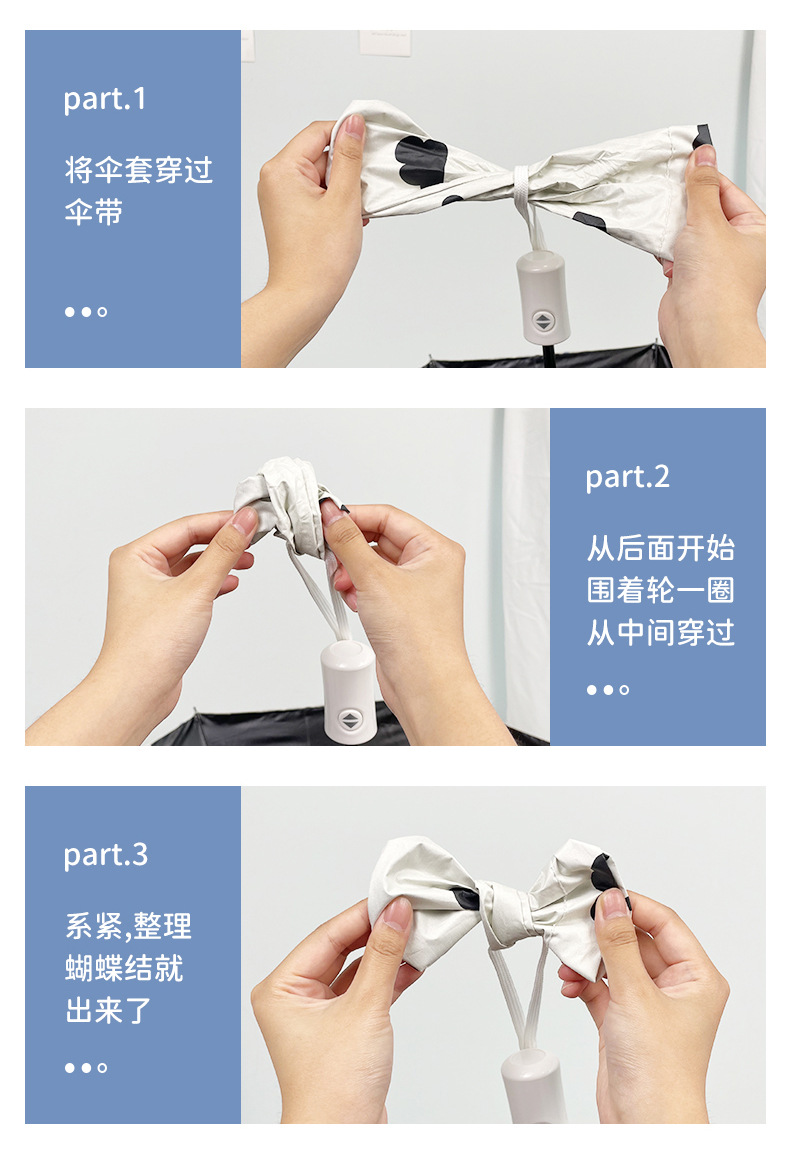 part.1

将伞套穿过伞带

part.2

从后面开始围着轮一圈从中间穿过

part.3

系紧,整理蝴蝶结就出来了