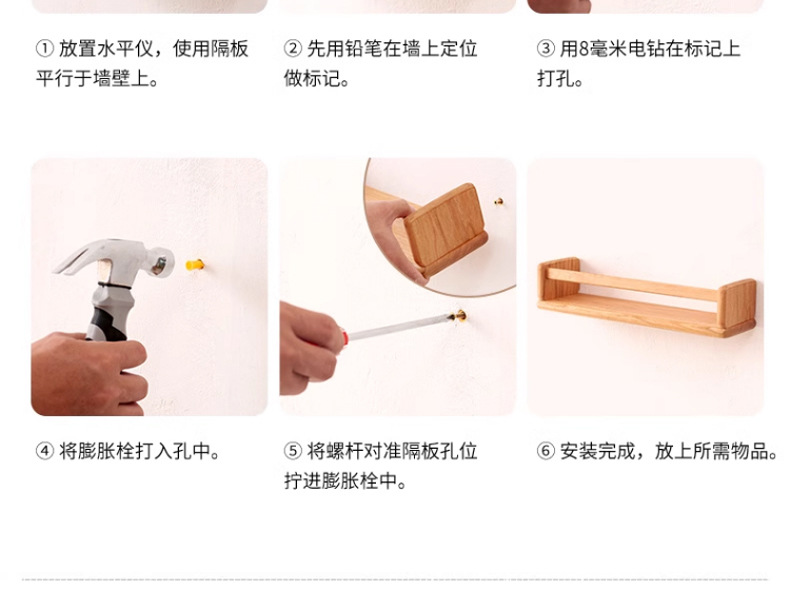 ① 放置水平仪，使用隔板平行于墙壁上。

② 先用铅笔在墙上定位做标记。

③ 用8毫米电钻在标记上打孔。

④ 将膨胀栓打入孔中。

⑤ 将螺杆对准隔板孔位拧进膨胀栓中。

⑥ 安装完成，放上所需物品。