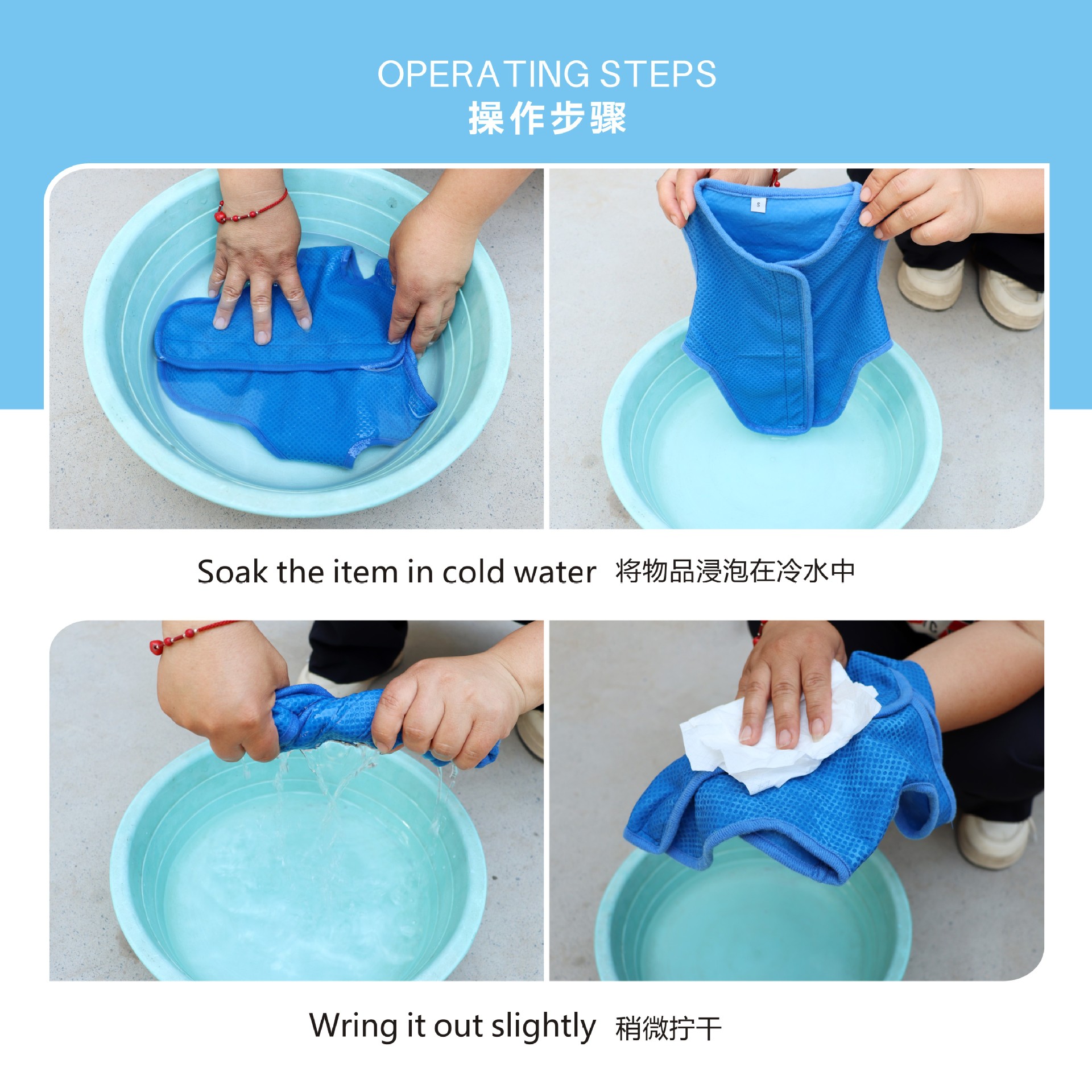 OPERATING STEPS
操作步骤

S

Soak the item in cold water 将物品浸泡在冷水中

Wring it out slightly 稍微拧干