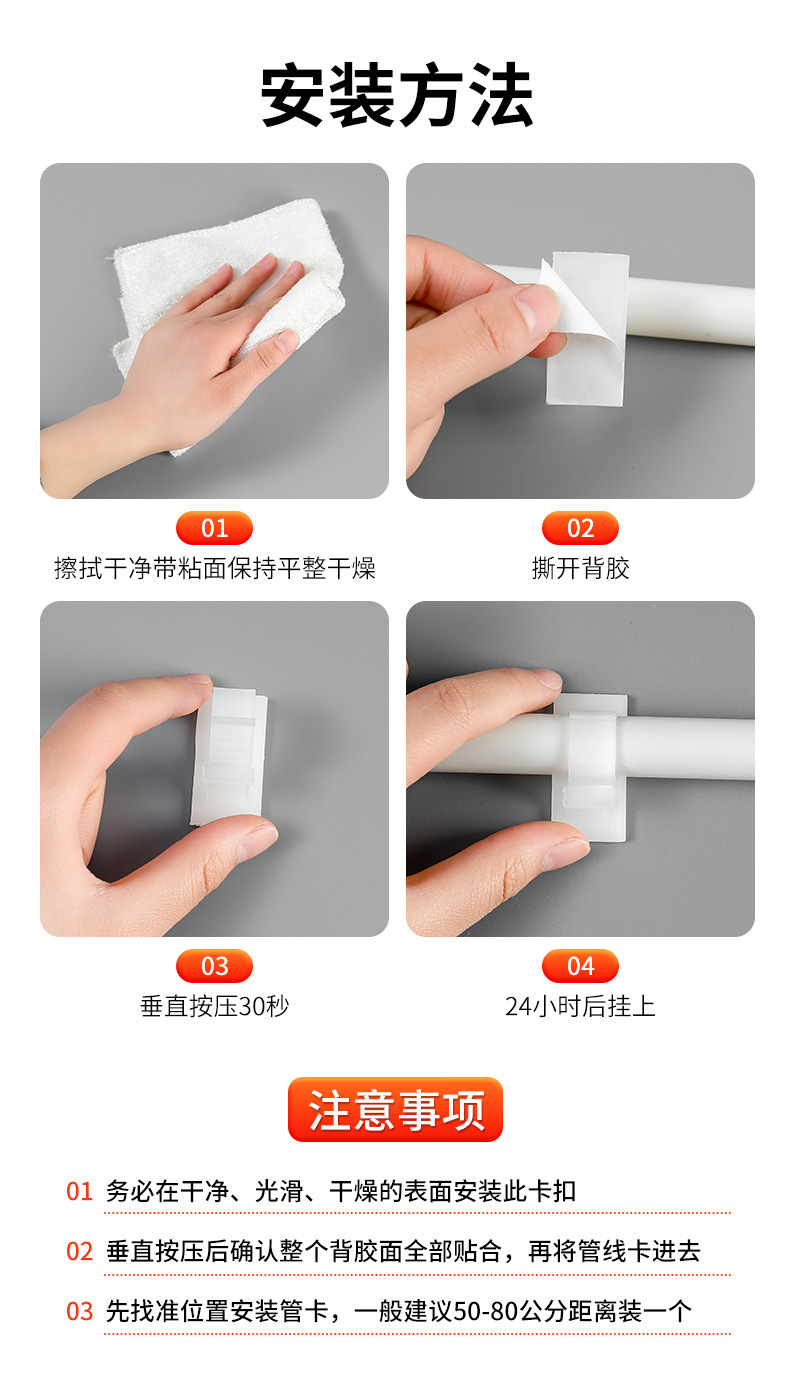 安装方法

01
擦拭干净带粘面保持平整干燥

02
撕开背胶

03
垂直按压30秒

04
24小时后挂上

注意事项

01 务必在干净、光滑、干燥的表面安装此卡扣

02 垂直按压后确认整个背胶面全部贴合，再将管线卡进去

03 先找准位置安装管卡，一般建议50-80公分距离装一个