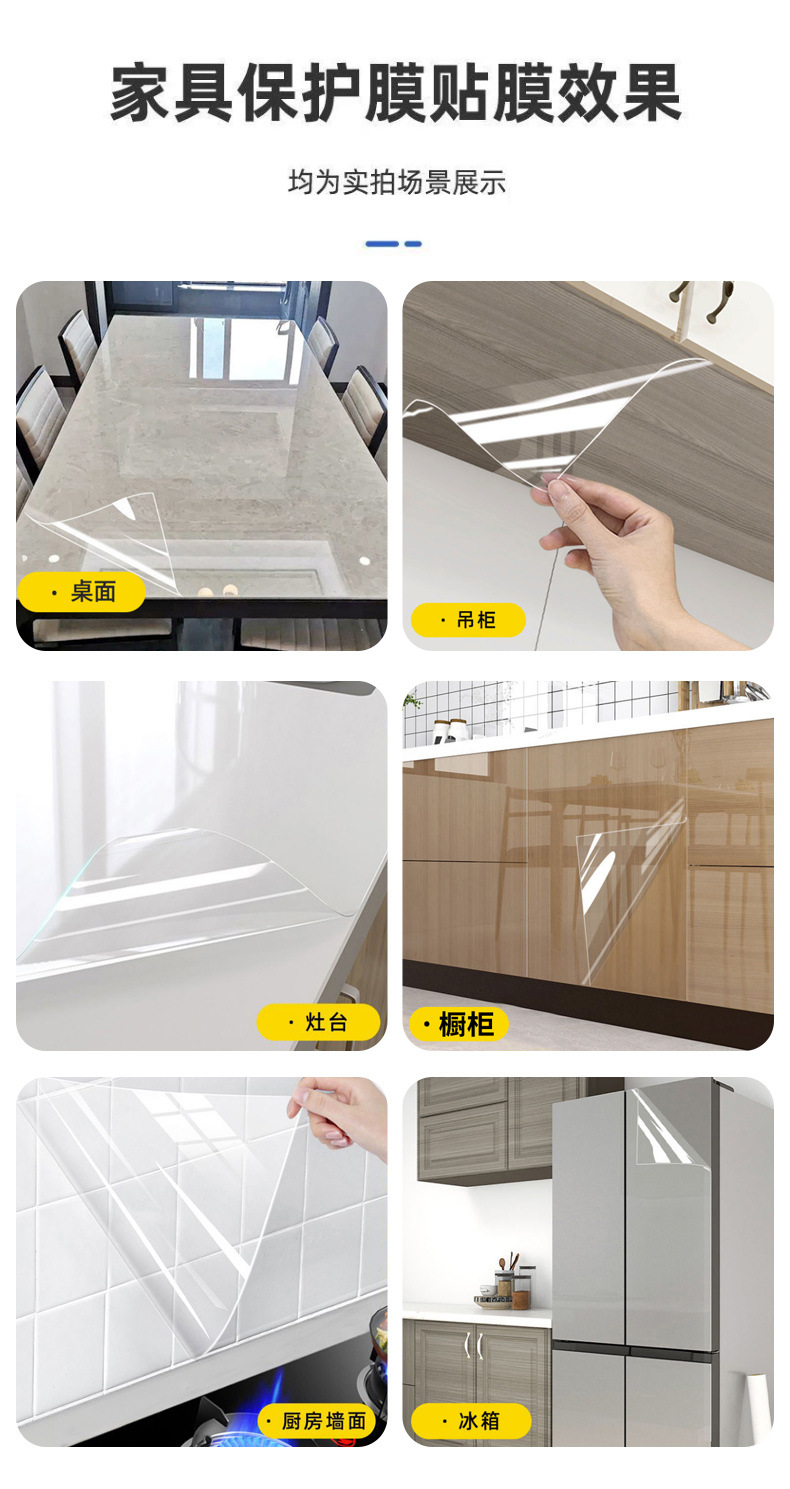 家具保护膜贴膜效果

均为实拍场景展示

· 桌面

· 吊柜

· 灶台

· 橱柜

· 厨房墙面

· 冰箱