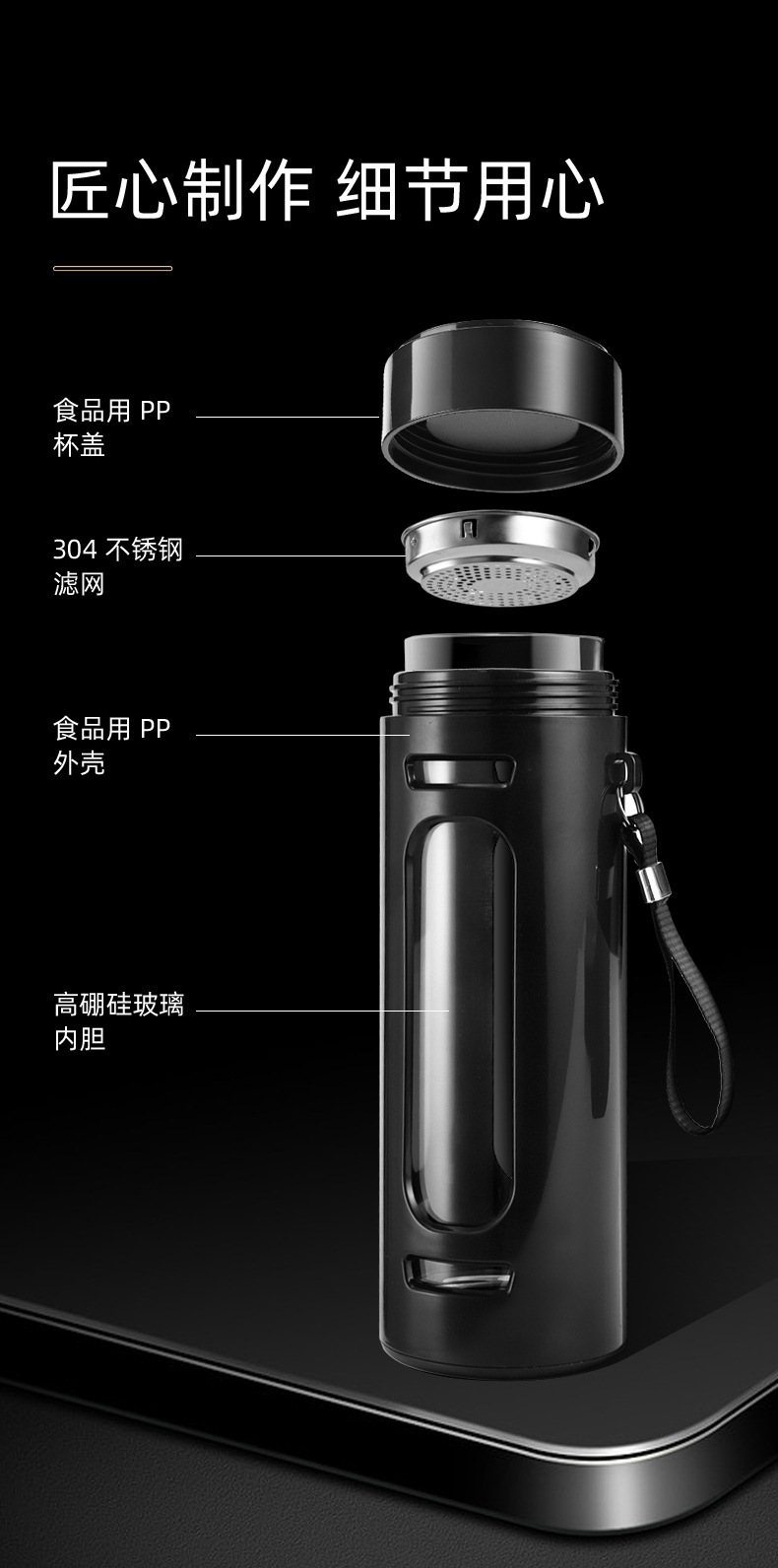 匠心制作 细节用心

食品用 PP
杯盖

304 不锈钢
滤网

食品用 PP
外壳

高硼硅玻璃
内胆